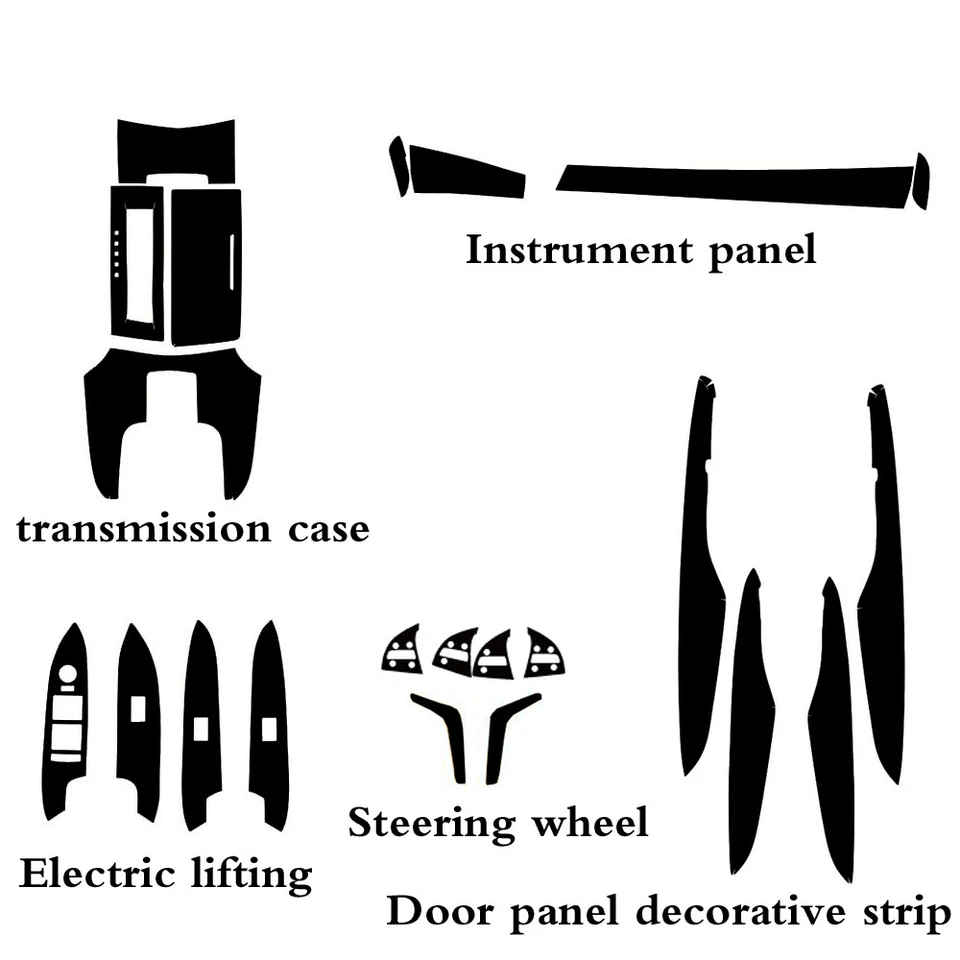 Instrument panel

transmission case

Electric lifting

Steering wheel

Door panel decorative strip