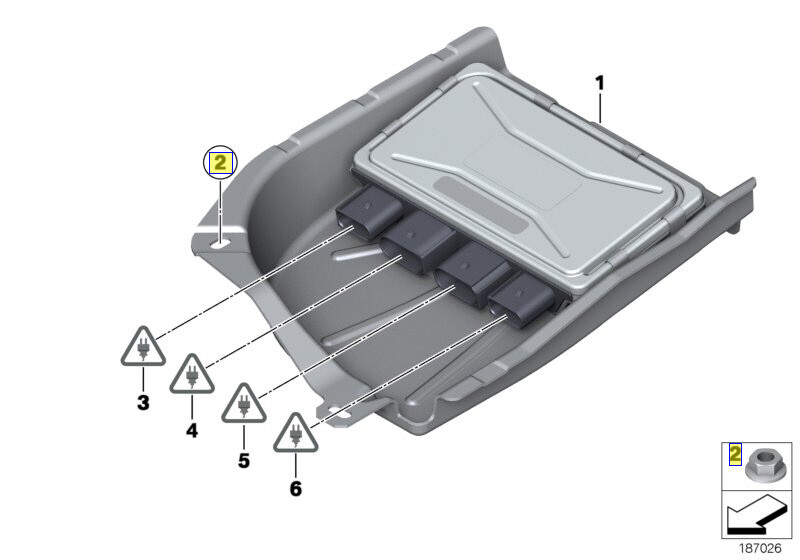 1

2

3

4

5

6

2

187026