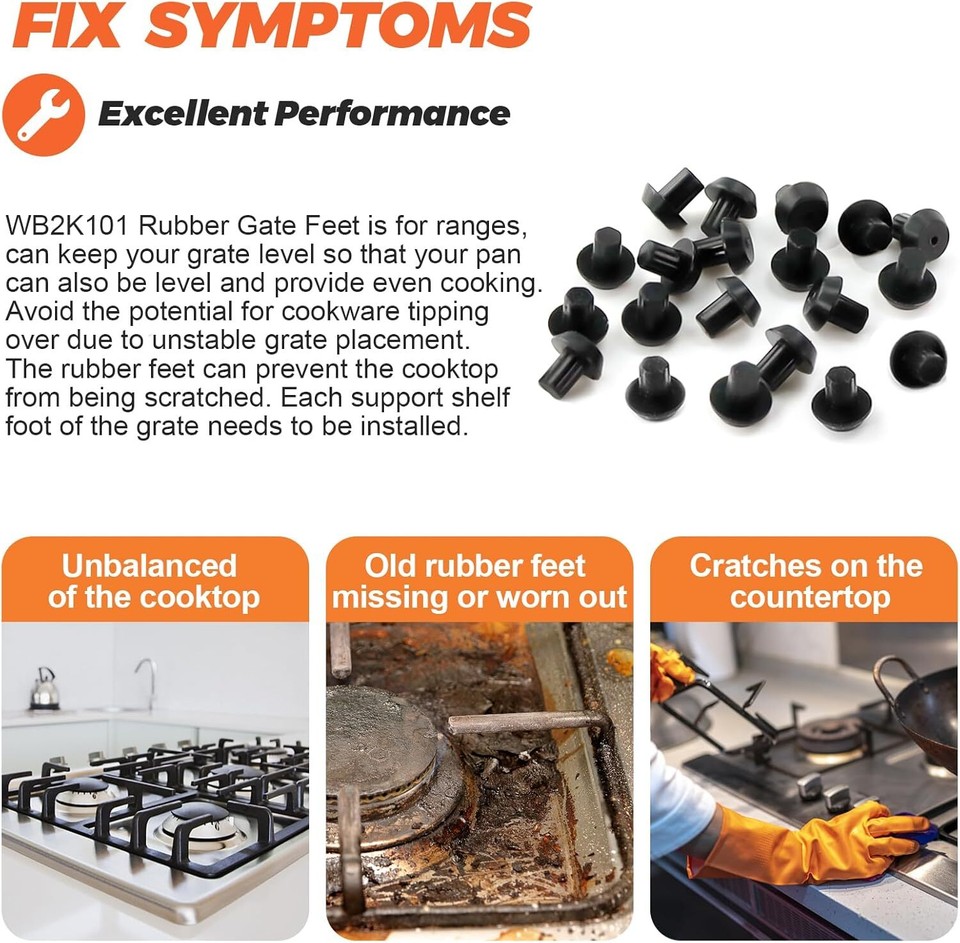 FIX SYMPTOMS

Excellent Performance

WB2K101 Rubber Gate Feet is for ranges, can keep your grate level so that your pan can also be level and provide even cooking. Avoid the potential for cookware tipping over due to unstable grate placement. The rubber feet can prevent the cooktop from being scratched. Each support shelf foot of the grate needs to be installed.

Unbalanced of the cooktop

Old rubber feet missing or worn out

Cratches on the countertop