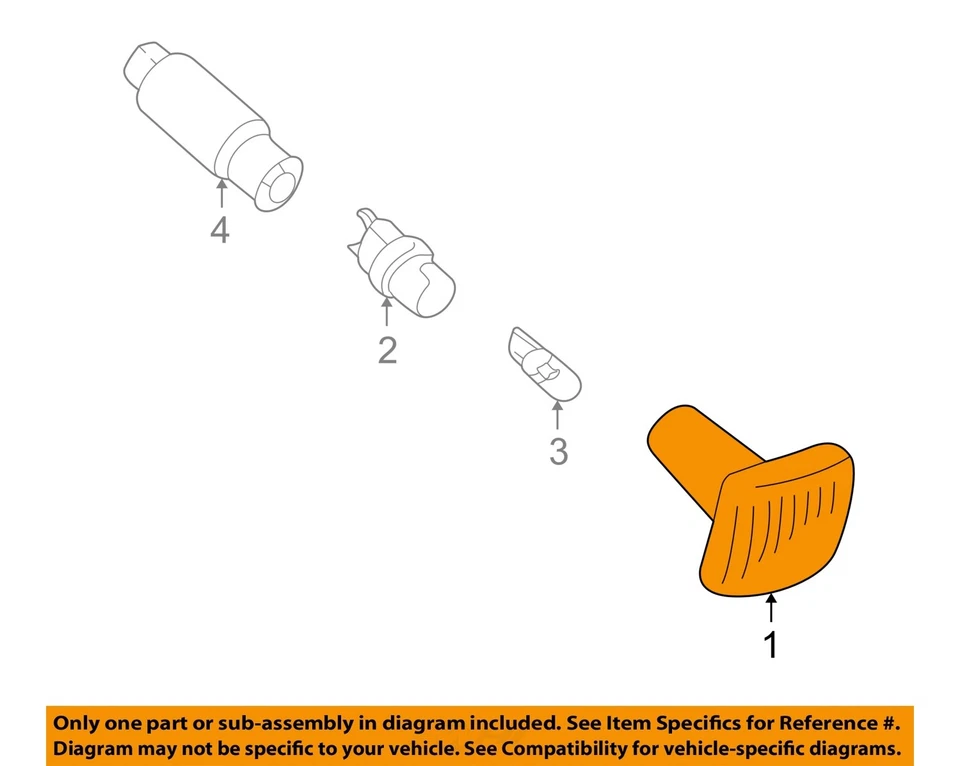 4

2

3

1

Only one part or sub-assembly in diagram included. See Item Specifics for Reference #.
Diagram may not be specific to your vehicle. See Compatibility for vehicle-specific diagrams.