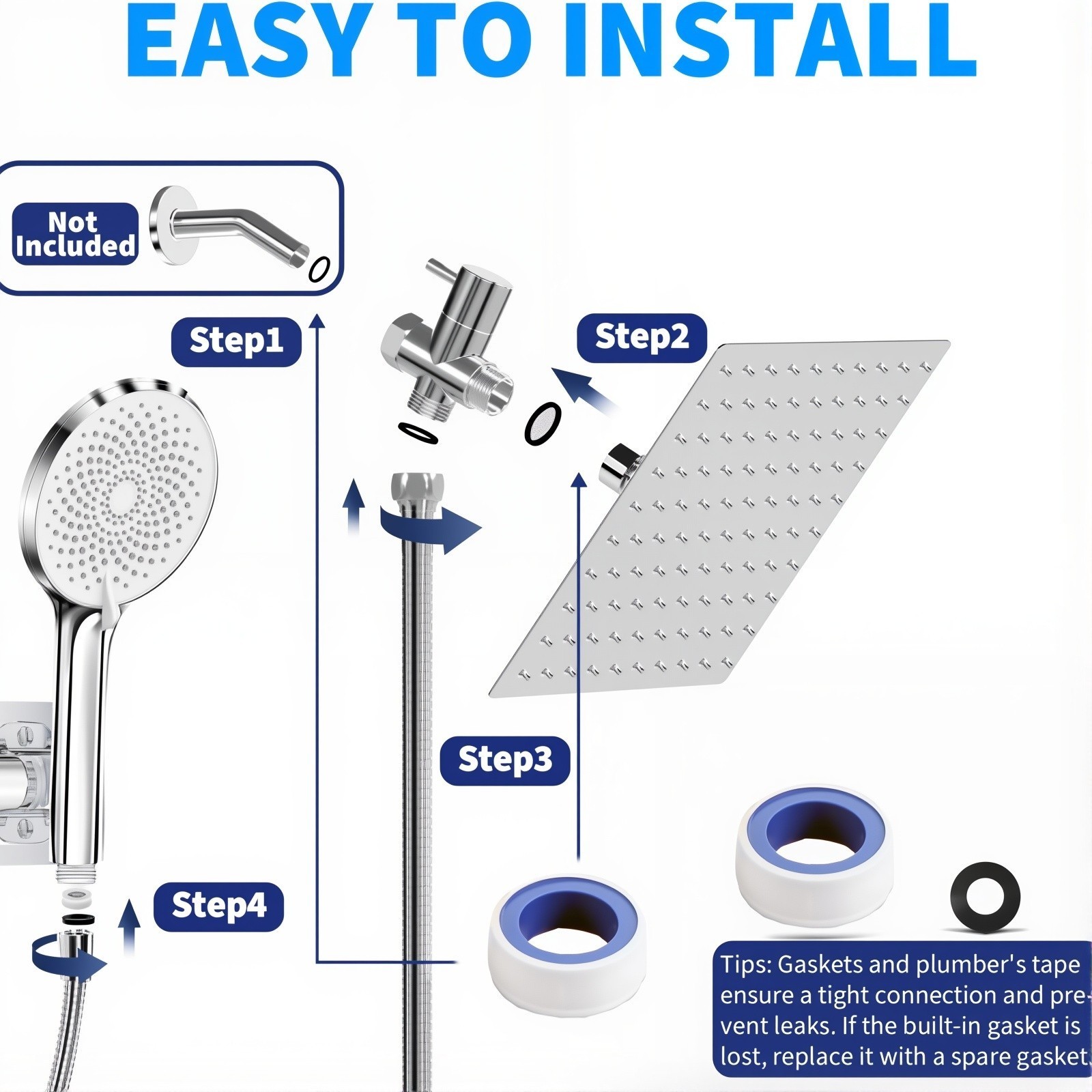 EASY TO INSTALL

Not Included

Step1

Step2

Step3

Step4

Tips: Gaskets and plumber's tape ensure a tight connection and prevent leaks. If the built-in gasket is lost, replace it with a spare gasket.