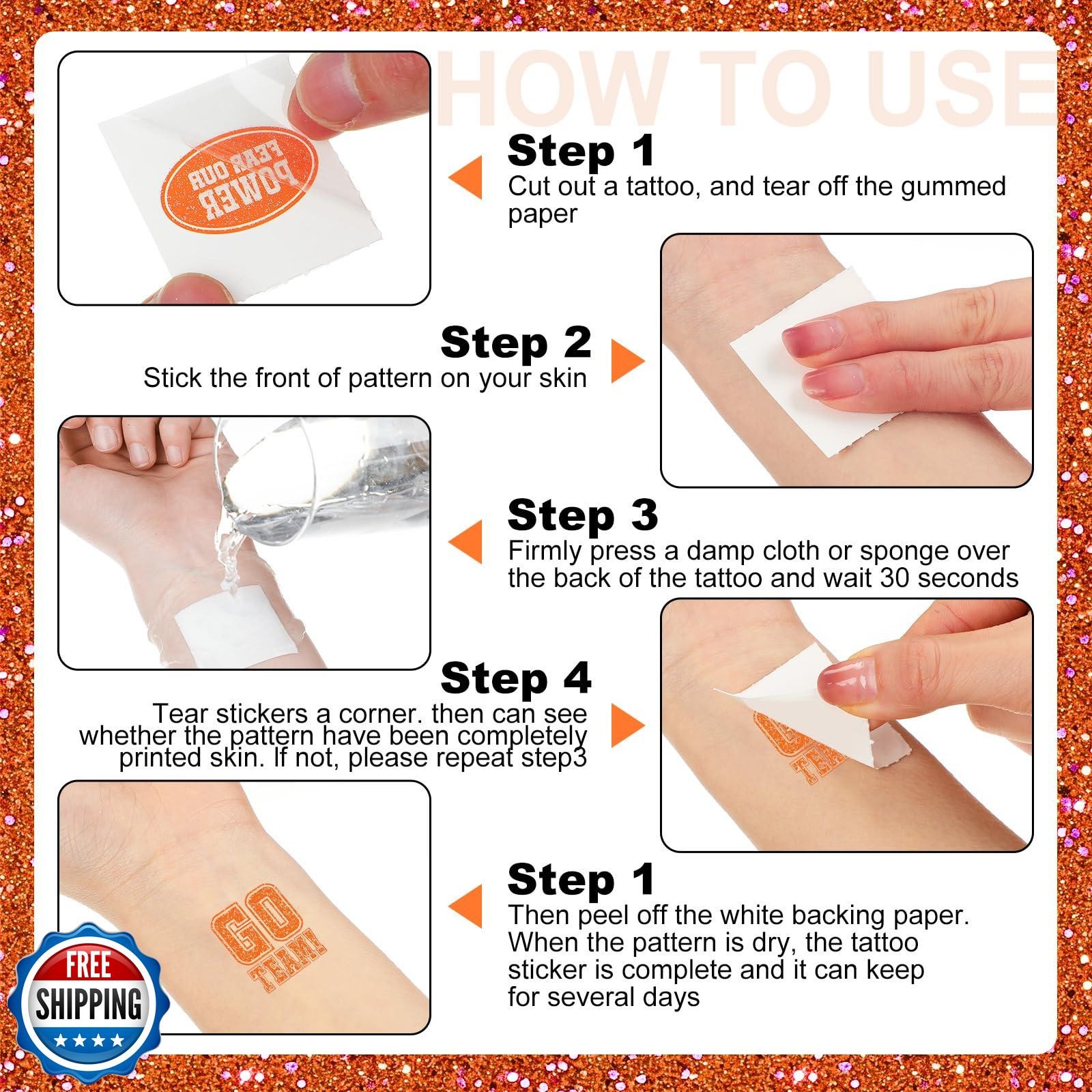 HOW TO USE

FEAR OUR POWER

Step 1
Cut out a tattoo, and tear off the gummed paper

Step 2
Stick the front of pattern on your skin

Step 3
Firmly press a damp cloth or sponge over the back of the tattoo and wait 30 seconds

Step 4
Tear stickers a corner. then can see whether the pattern have been completely printed skin. If not, please repeat step3

GO TEAM!

Step 1
Then peel off the white backing paper. When the pattern is dry, the tattoo sticker is complete and it can keep for several days

GO TEAM!

FREE SHIPPING