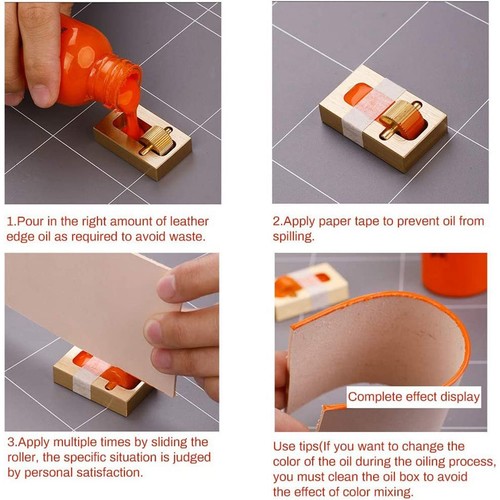 1.Pour in the right amount of leather edge oil as required to avoid waste.

2.Apply paper tape to prevent oil from spilling.

3.Apply multiple times by sliding the roller, the specific situation is judged by personal satisfaction.

Complete effect display

Use tips(If you want to change the color of the oil during the oiling process, you must clean the oil box to avoid the effect of color mixing.