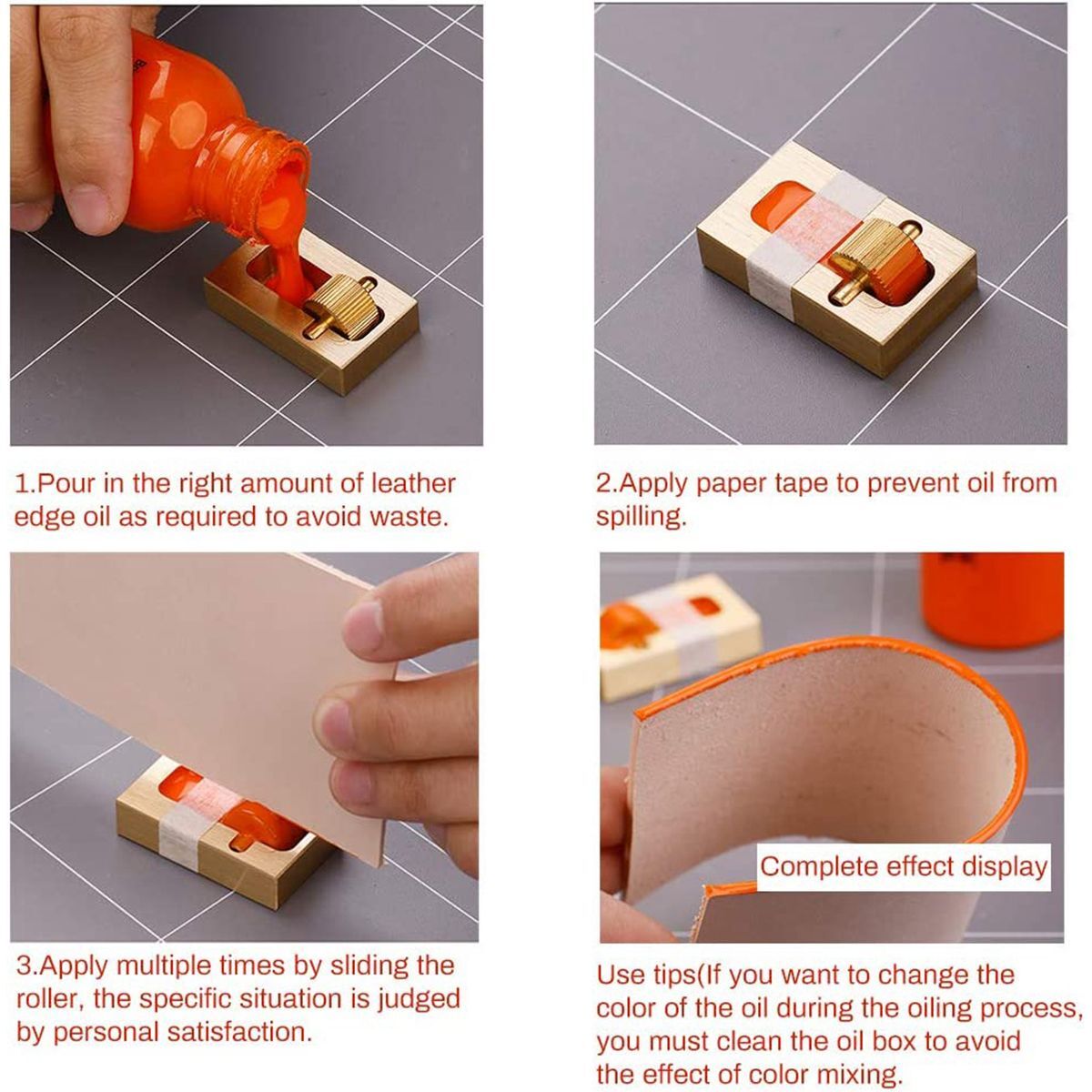 1.Pour in the right amount of leather edge oil as required to avoid waste.

2.Apply paper tape to prevent oil from spilling.

3.Apply multiple times by sliding the roller, the specific situation is judged by personal satisfaction.

Complete effect display

Use tips(If you want to change the color of the oil during the oiling process, you must clean the oil box to avoid the effect of color mixing.