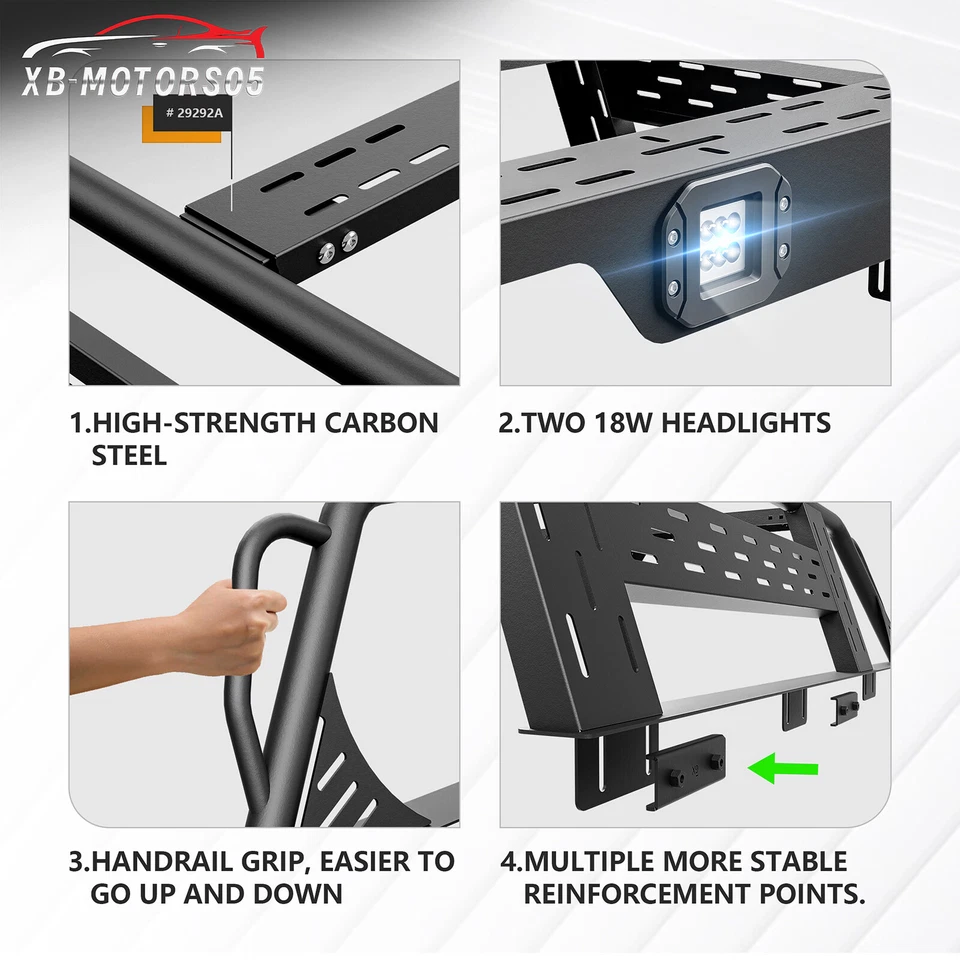 XB-MOTORS05

# 29292A

1.HIGH-STRENGTH CARBON STEEL

2.TWO 18W HEADLIGHTS

3.HANDRAIL GRIP, EASIER TO GO UP AND DOWN

4.MULTIPLE MORE STABLE REINFORCEMENT POINTS.