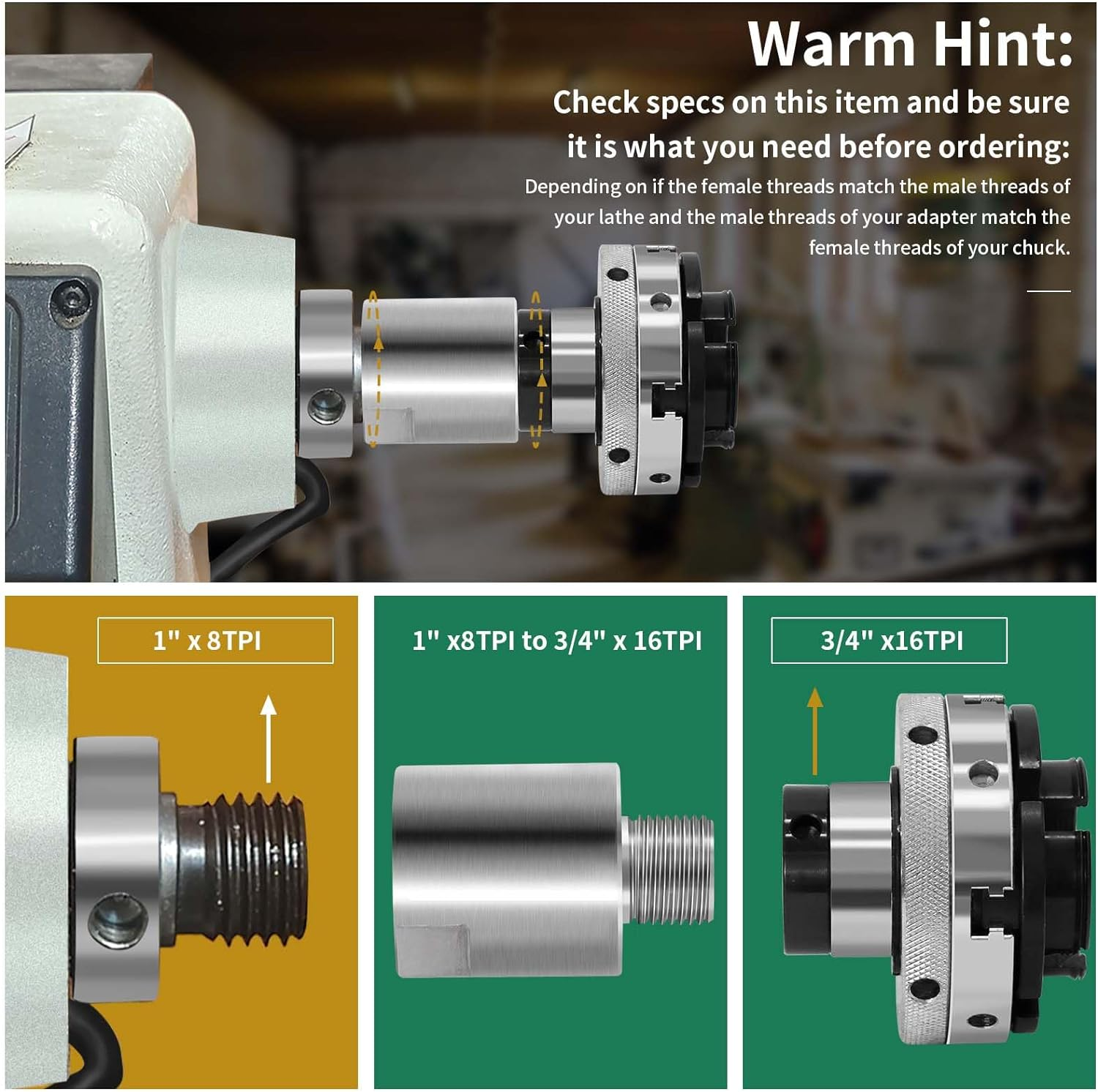 Warm Hint:

Check specs on this item and be sure it is what you need before ordering:

Depending on if the female threads match the male threads of your lathe and the male threads of your adapter match the female threads of your chuck.

1" x 8TPI

1" x8TPI to 3/4" x 16TPI

3/4" x16TPI