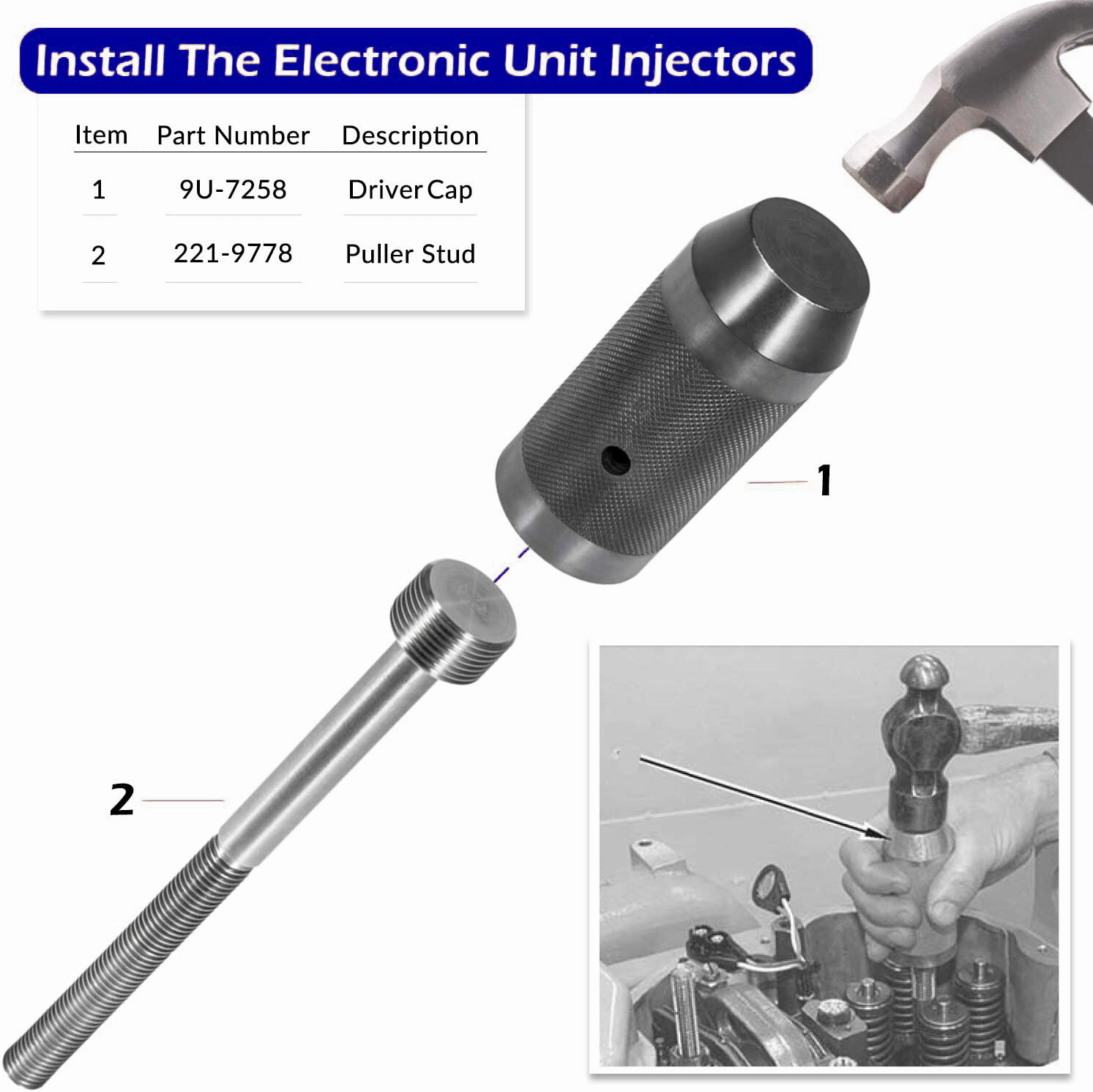 Install The Electronic Unit Injectors

| Item | Part Number | Description |
|---|---|---|
| 1 | 9U-7258 | Driver Cap |
| 2 | 221-9778 | Puller Stud |

1

2