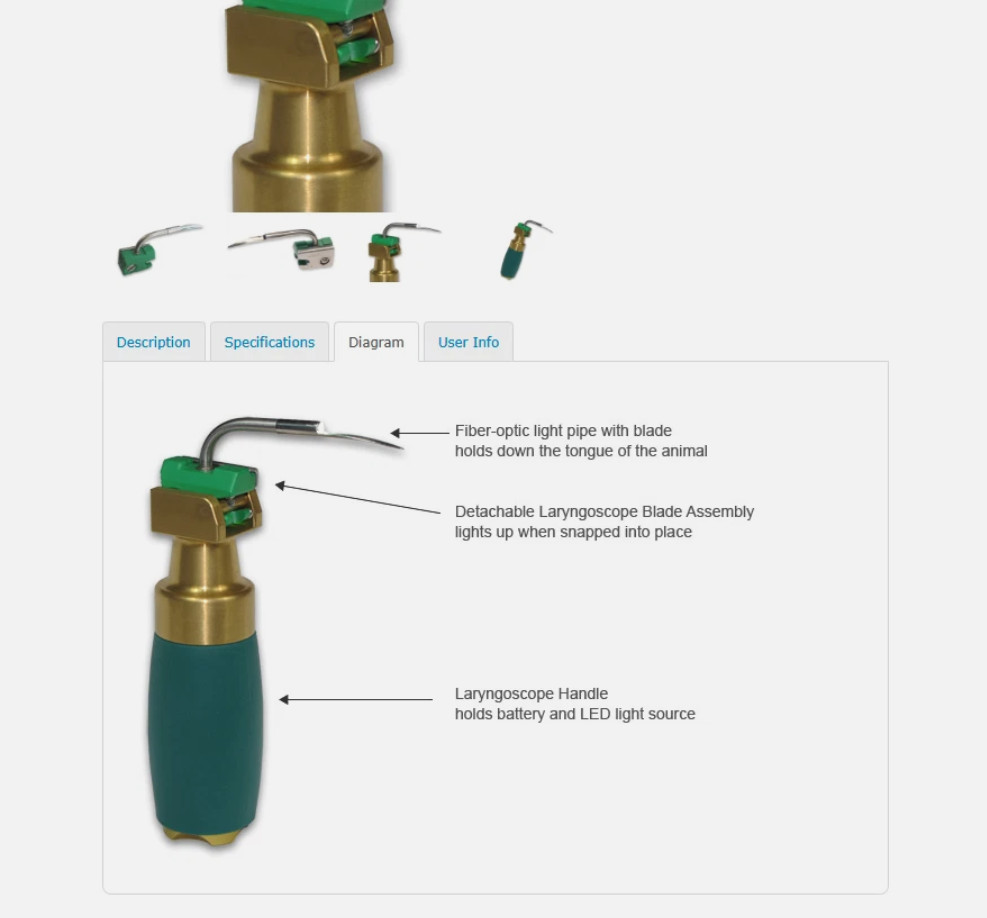 Description Specifications Diagram User Info

Fiber-optic light pipe with blade
holds down the tongue of the animal

Detachable Laryngoscope Blade Assembly
lights up when snapped into place

Laryngoscope Handle
holds battery and LED light source