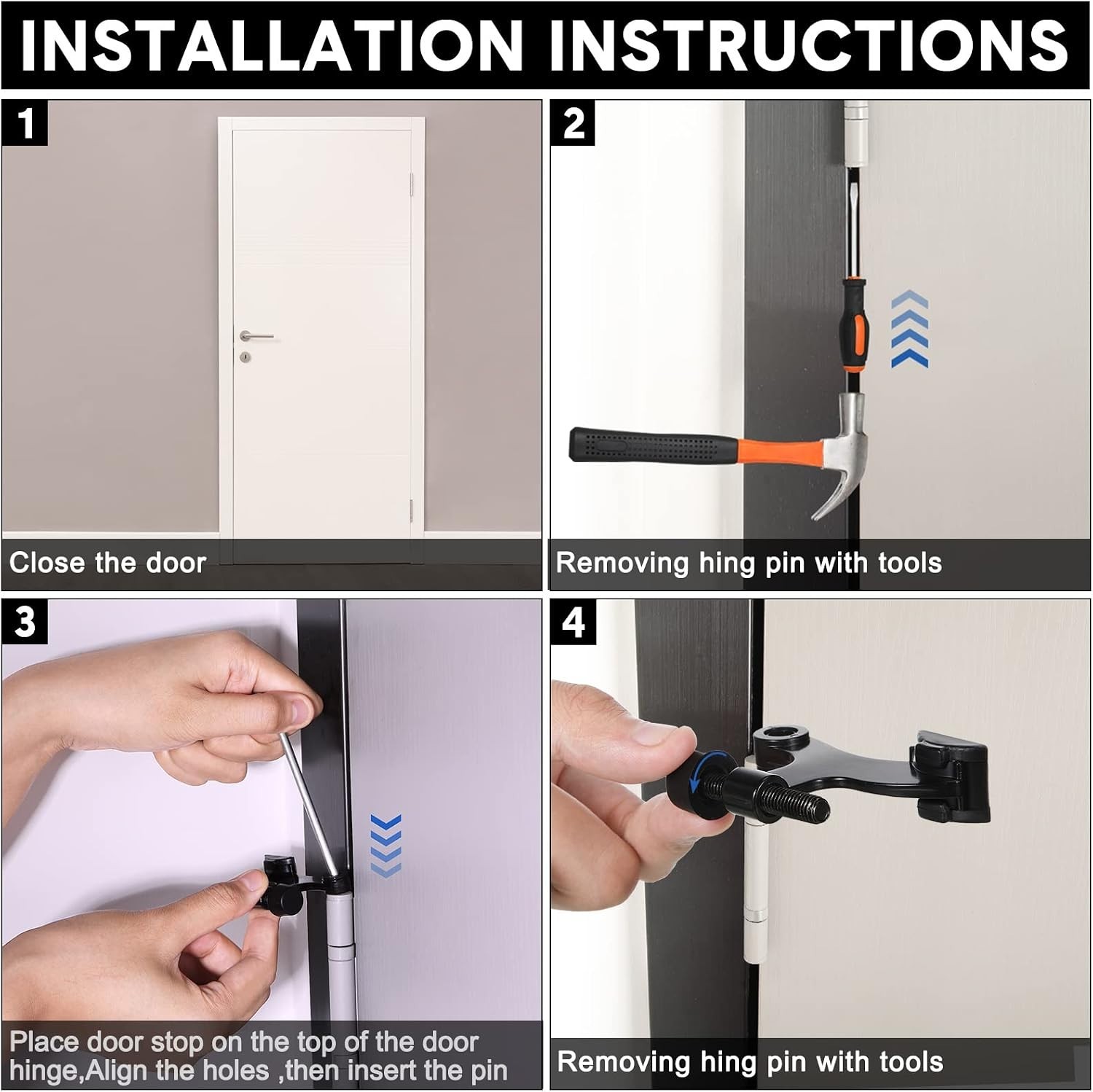 INSTALLATION INSTRUCTIONS

1

Close the door

2

Removing hing pin with tools

3

Place door stop on the top of the door hinge,Align the holes ,then insert the pin

4

Removing hing pin with tools