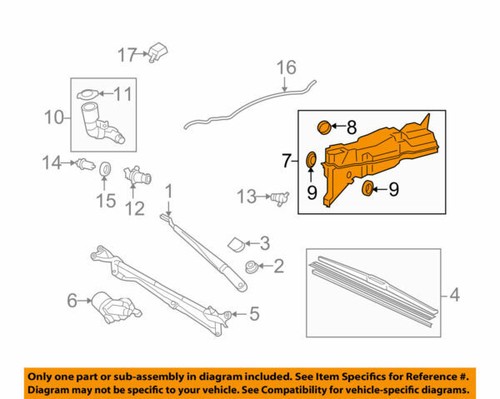 17
16
11
10
8
7
9
9
14
15
12
1
13
3
2
4
6
5

Only one part or sub-assembly in diagram included. See Item Specifics for Reference #. Diagram may not be specific to your vehicle. See Compatibility for vehicle-specific diagrams.