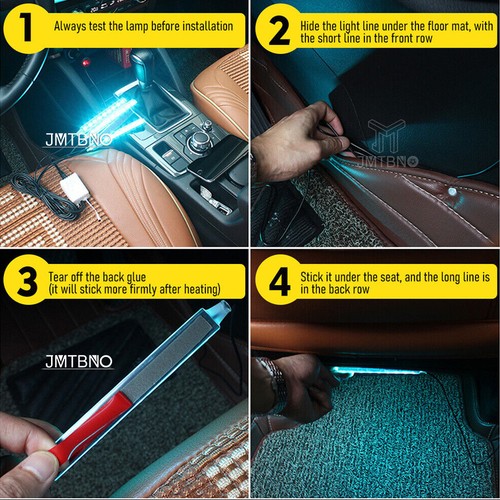 1 Always test the lamp before installation

JMTBNO

2 Hide the light line under the floor mat, with the short line in the front row

JMTBNO

3 Tear off the back glue (it will stick more firmly after heating)

JMTBNO

4 Stick it under the seat, and the long line is in the back row