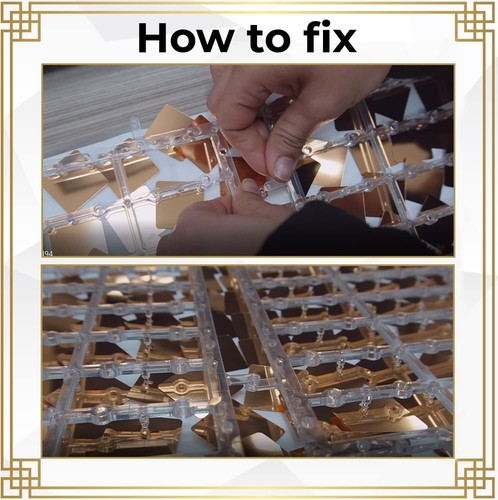 How to fix

194