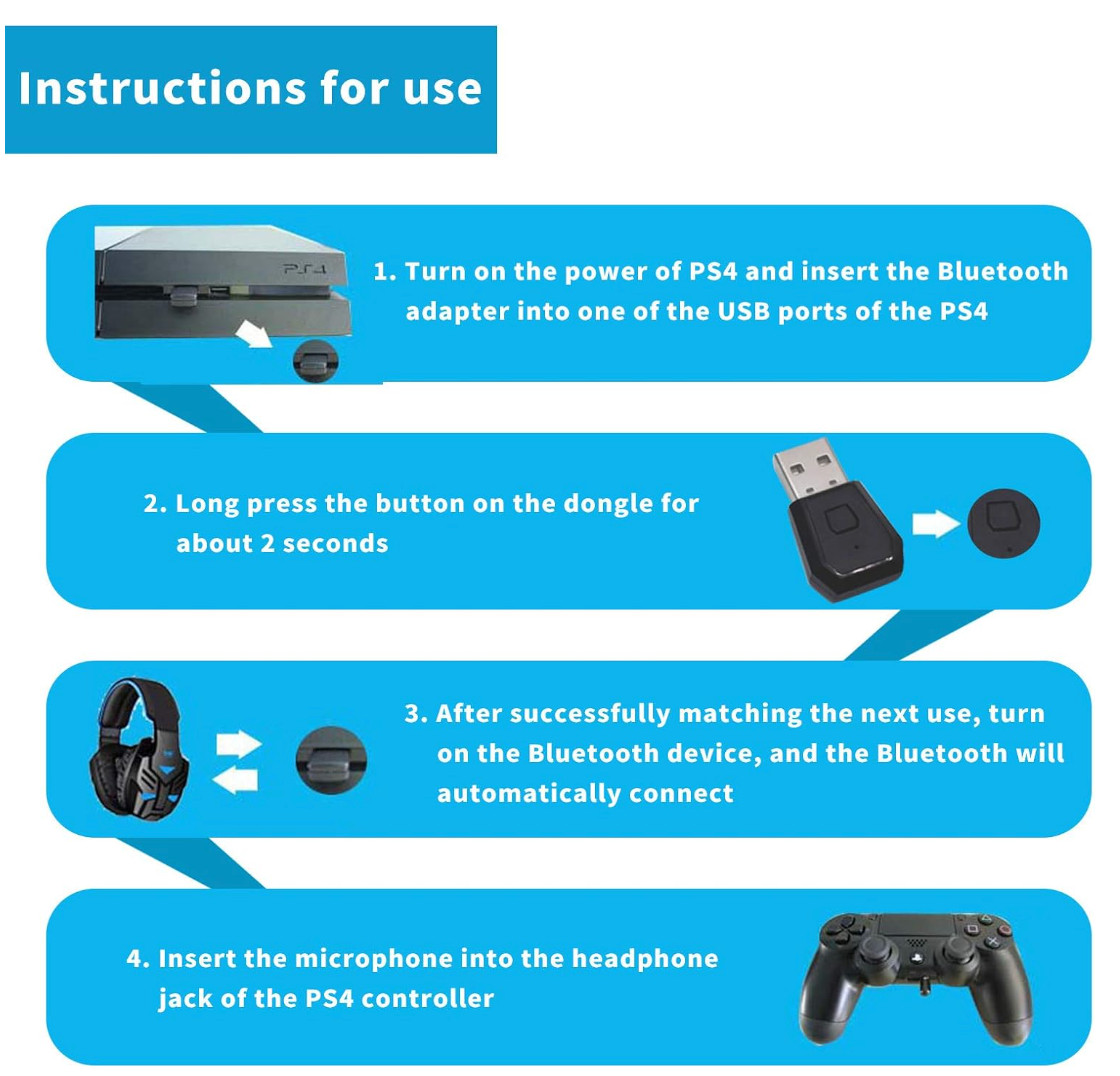 Instructions for use

PS4

1. Turn on the power of PS4 and insert the Bluetooth adapter into one of the USB ports of the PS4

2. Long press the button on the dongle for about 2 seconds

3. After successfully matching the next use, turn on the Bluetooth device, and the Bluetooth will automatically connect

4. Insert the microphone into the headphone jack of the PS4 controller