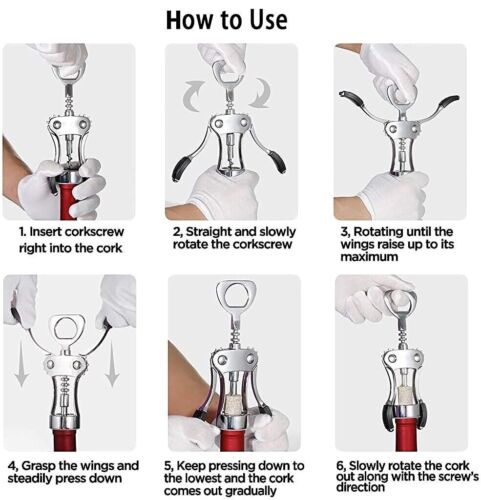 How to Use

1. Insert corkscrew right into the cork

2, Straight and slowly rotate the corkscrew

3, Rotating until the wings raise up to its maximum

4, Grasp the wings and steadily press down

5, Keep pressing down to the lowest and the cork comes out gradually

6, Slowly rotate the cork out along with the screw's direction