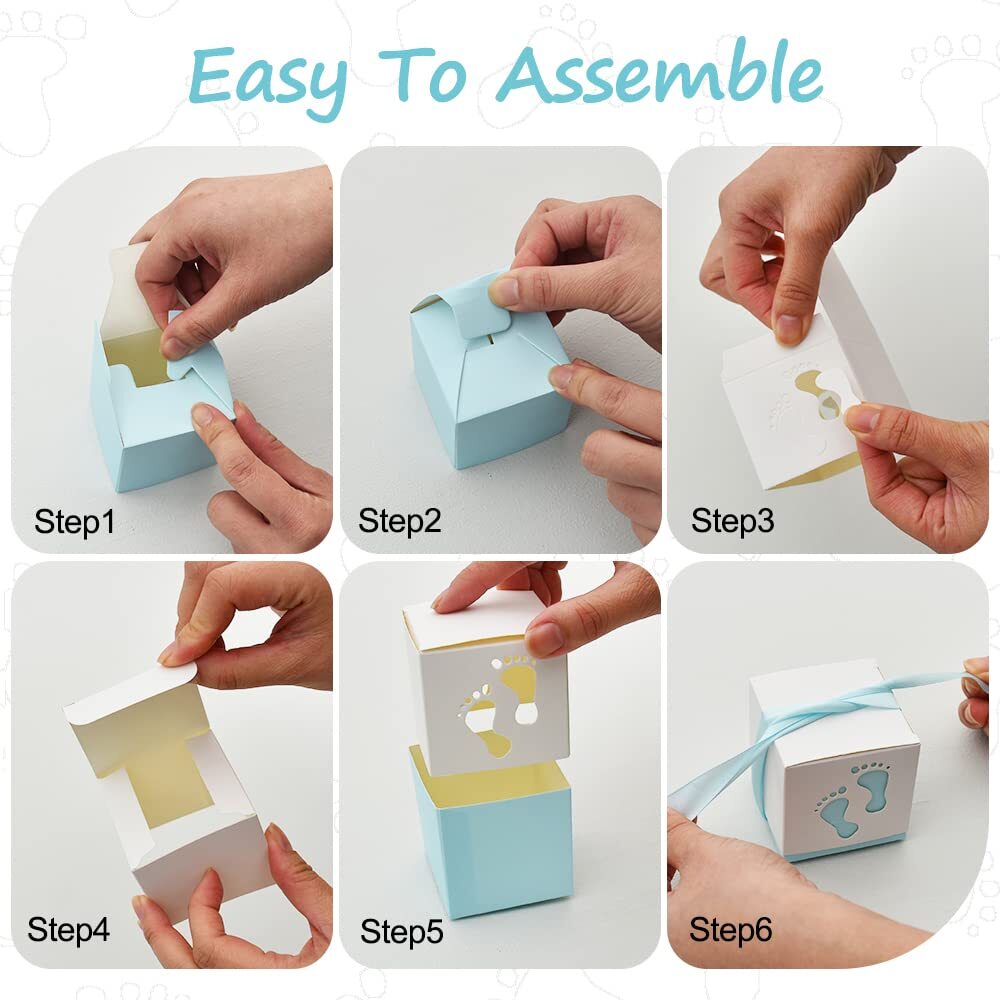 Easy To Assemble

Step1

Step2

Step3

Step4

Step5

Step6