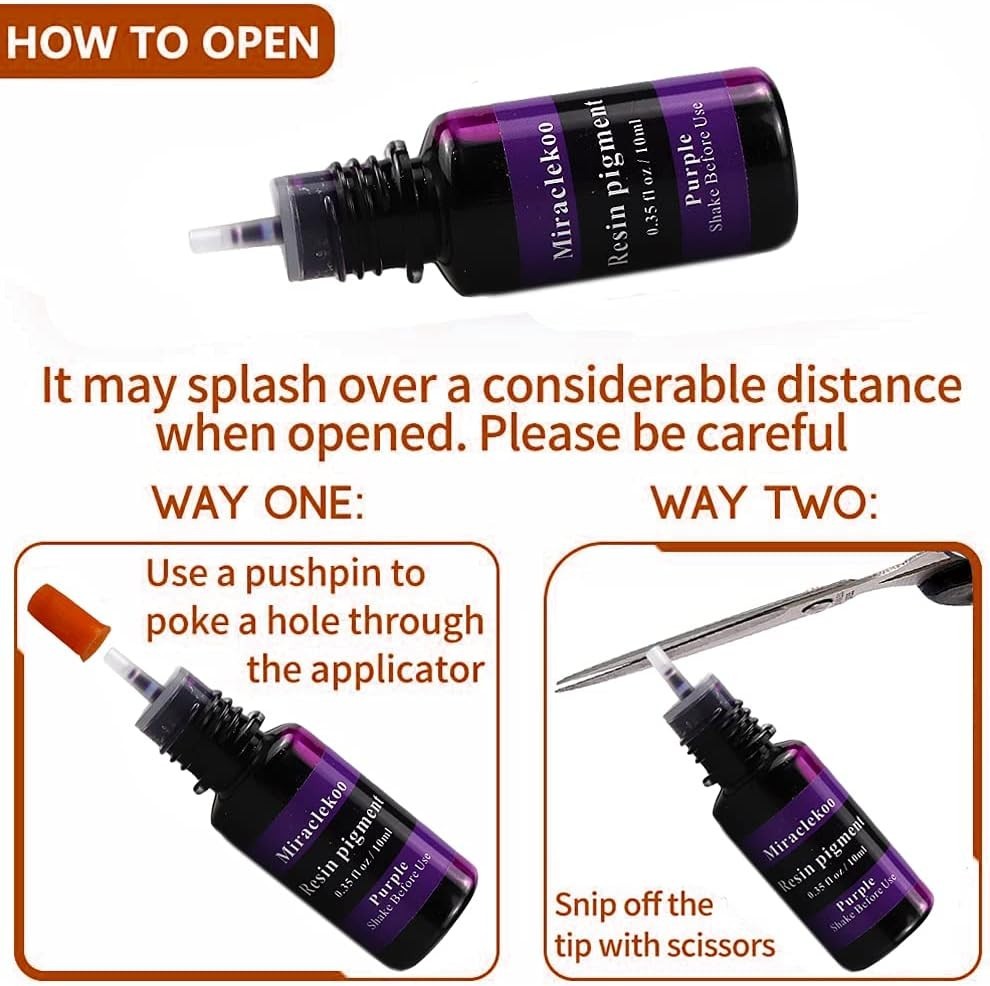 HOW TO OPEN

Miraclekoo
Resin pigment
0.35 fl oz / 10ml
Purple
Shake Before Use

It may splash over a considerable distance when opened. Please be careful

WAY ONE:

Use a pushpin to poke a hole through the applicator

Miraclekoo
Resin pigment
0.35 fl oz / 10ml
Purple
Shake Before Use

WAY TWO:

Miraclekoo
Resin pigment
0.35 fl oz / 10ml
Purple
Shake Before Use

Snip off the tip with scissors