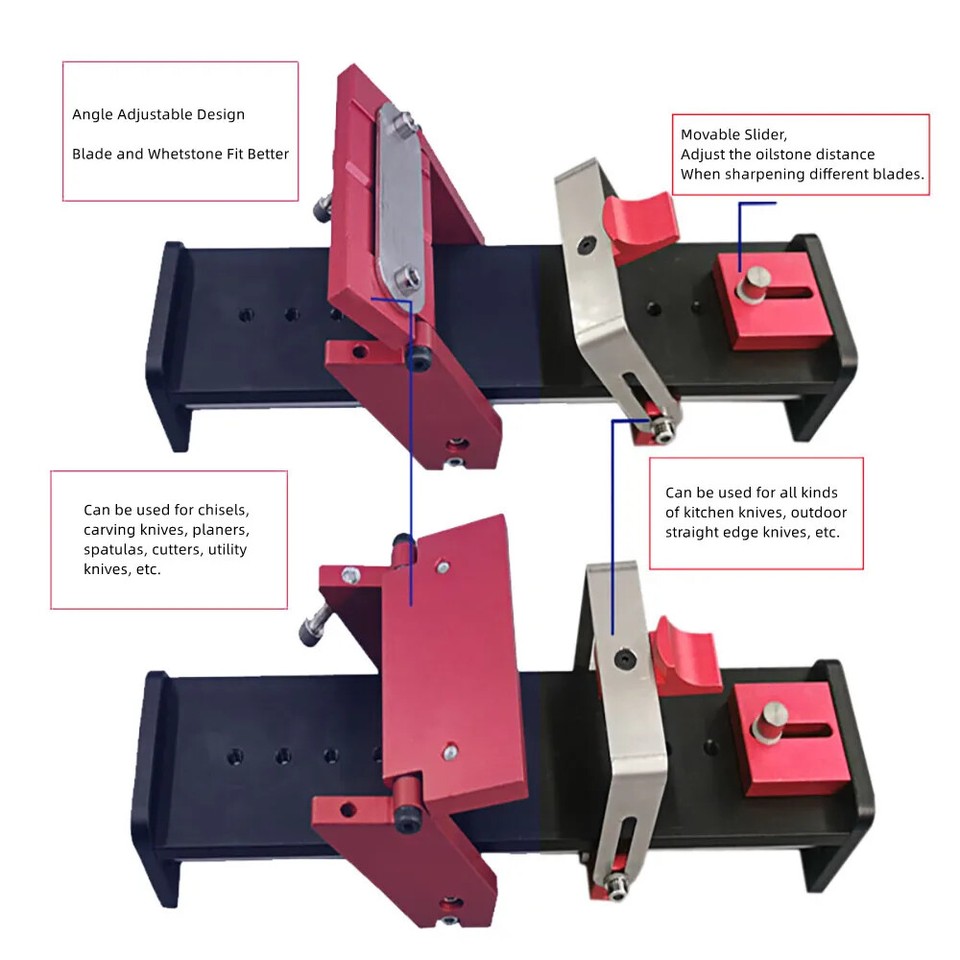 Angle Adjustable Design

Blade and Whetstone Fit Better

Movable Slider,
Adjust the oilstone distance
When sharpening different blades.

Can be used for chisels, carving knives, planers, spatulas, cutters, utility knives, etc.

Can be used for all kinds of kitchen knives, outdoor straight edge knives, etc.