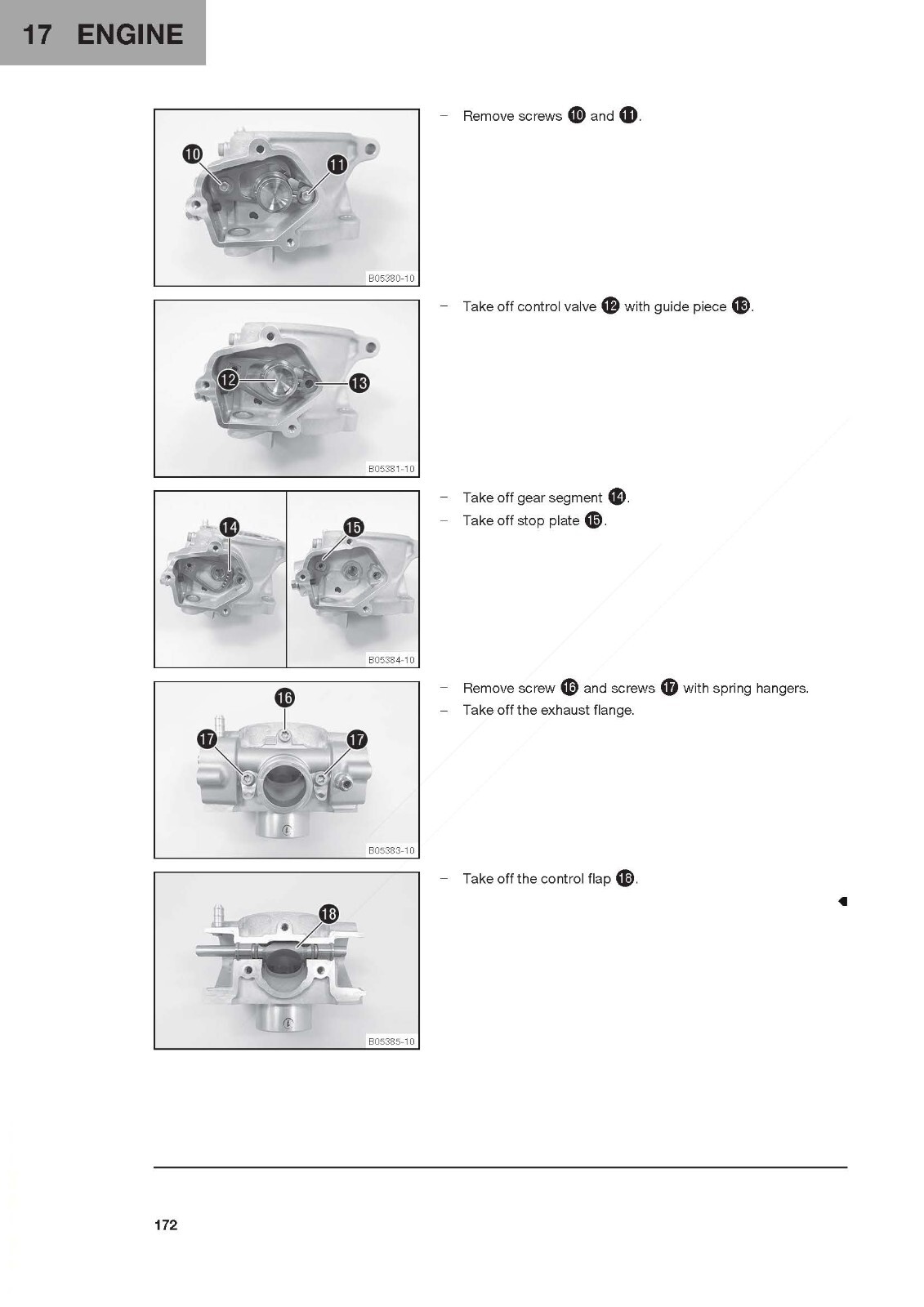 17 ENGINE

10
11
B05380-10

– Remove screws 10 and 11.

12
13
B05381-10

– Take off control valve 12 with guide piece 13.

14
15
B05384-10

– Take off gear segment 14.
– Take off stop plate 15.

16
17
17
B05383-10

– Remove screw 16 and screws 17 with spring hangers.
– Take off the exhaust flange.

18
B05385-10

– Take off the control flap 18.

172