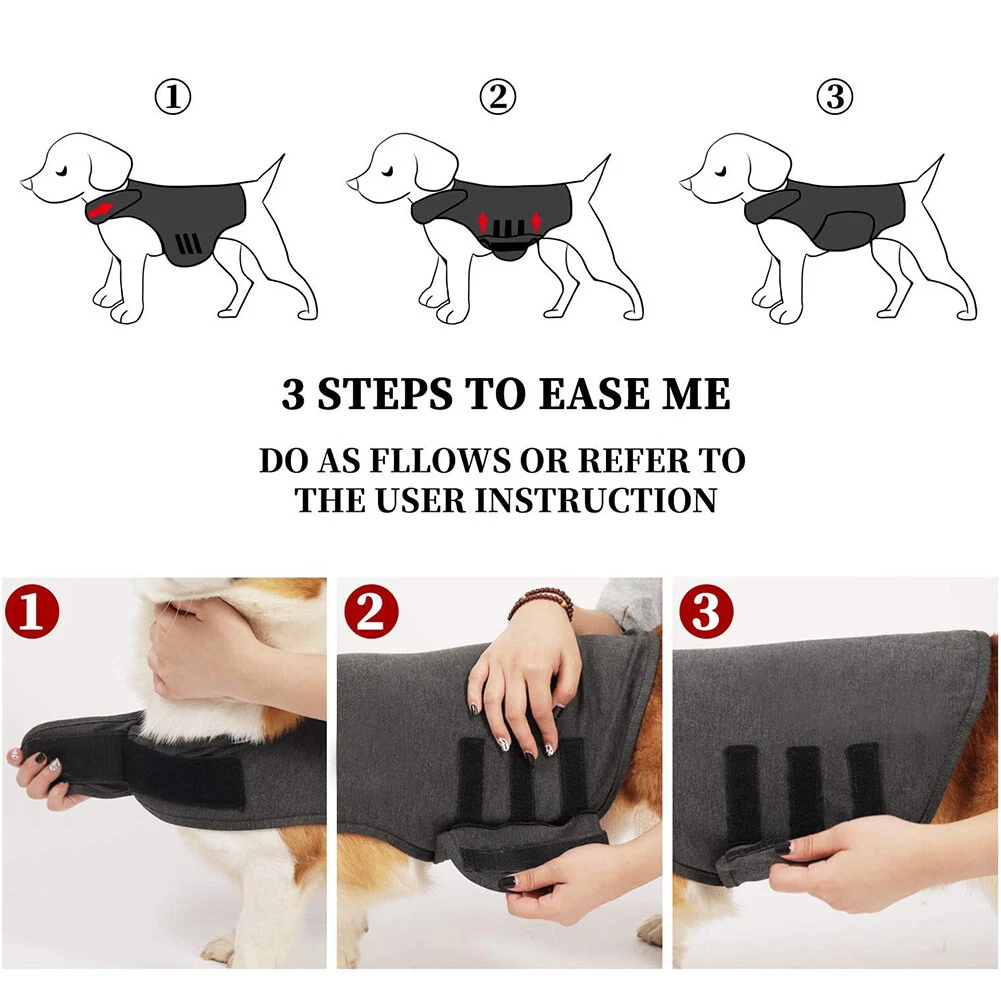 ①
②
③

3 STEPS TO EASE ME

DO AS FLLOWS OR REFER TO THE USER INSTRUCTION

1
2
3