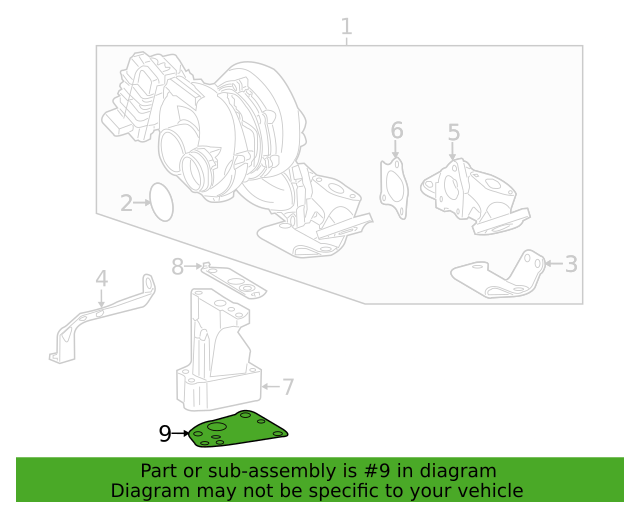 1
6
5
2
3
8
4
7
9

Part or sub-assembly is #9 in diagram
Diagram may not be specific to your vehicle