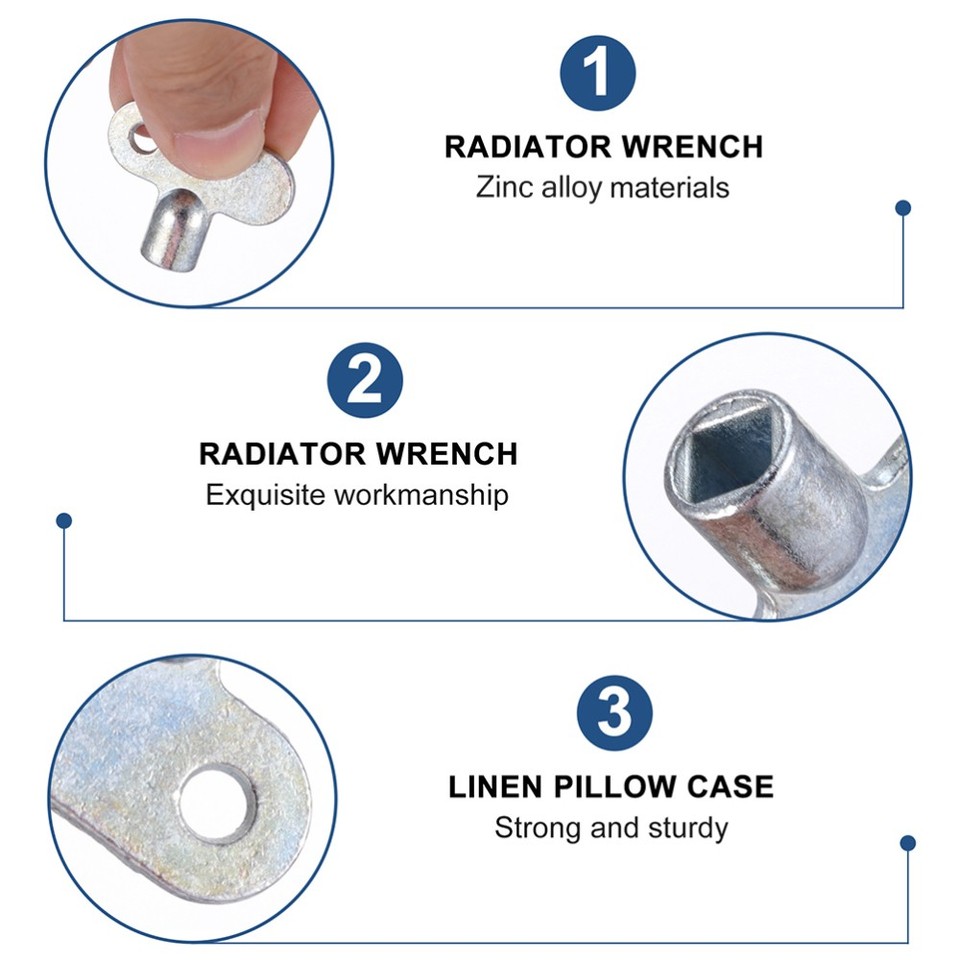 1

RADIATOR WRENCH
Zinc alloy materials

2

RADIATOR WRENCH
Exquisite workmanship

3

LINEN PILLOW CASE
Strong and sturdy