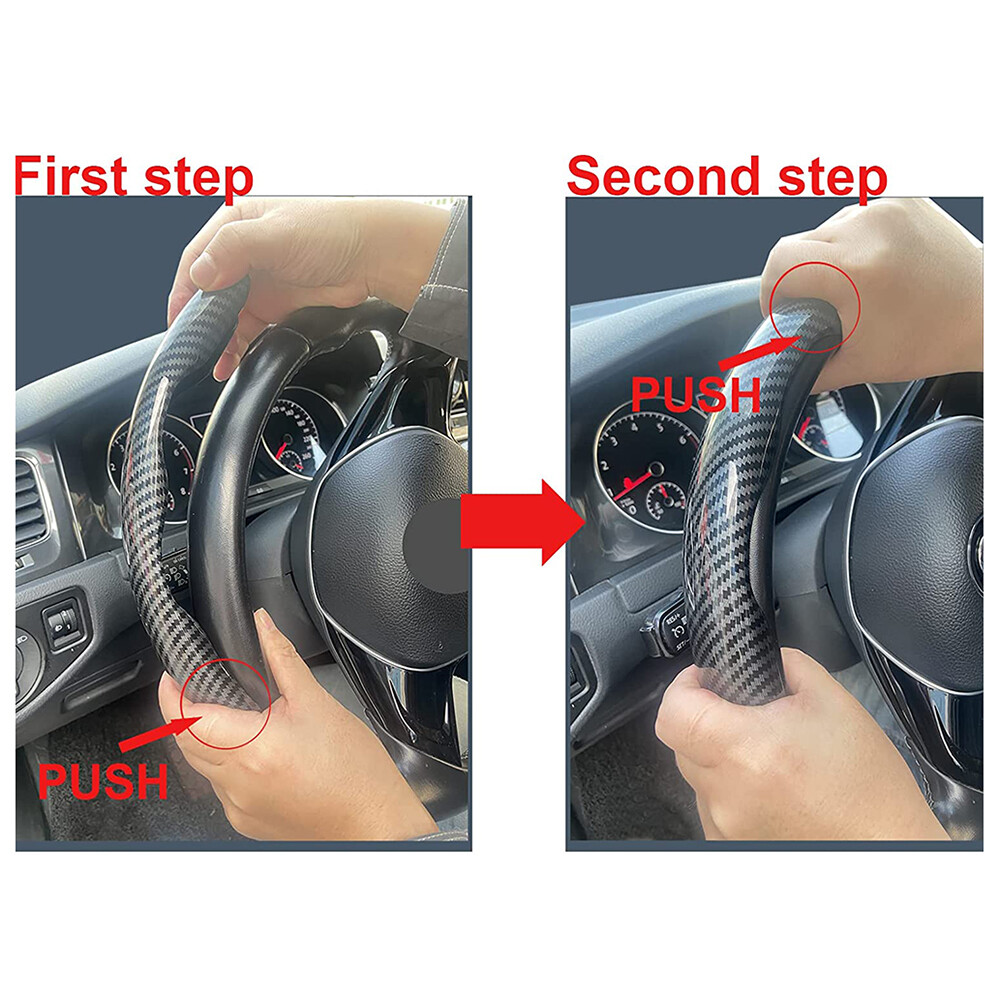 First step

PUSH

Second step

PUSH