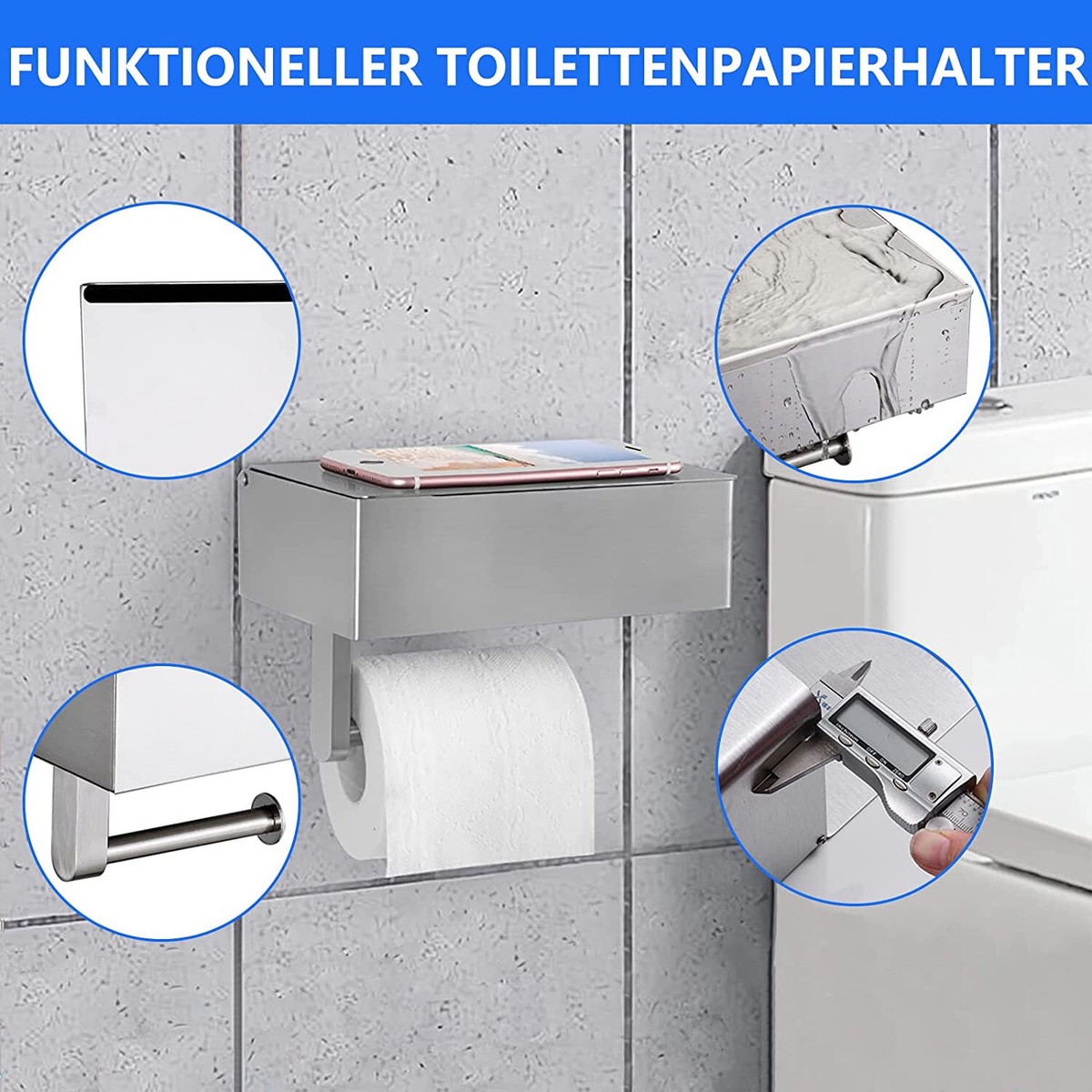 FUNKTIONELLER TOILETTENPAPIERHALTER