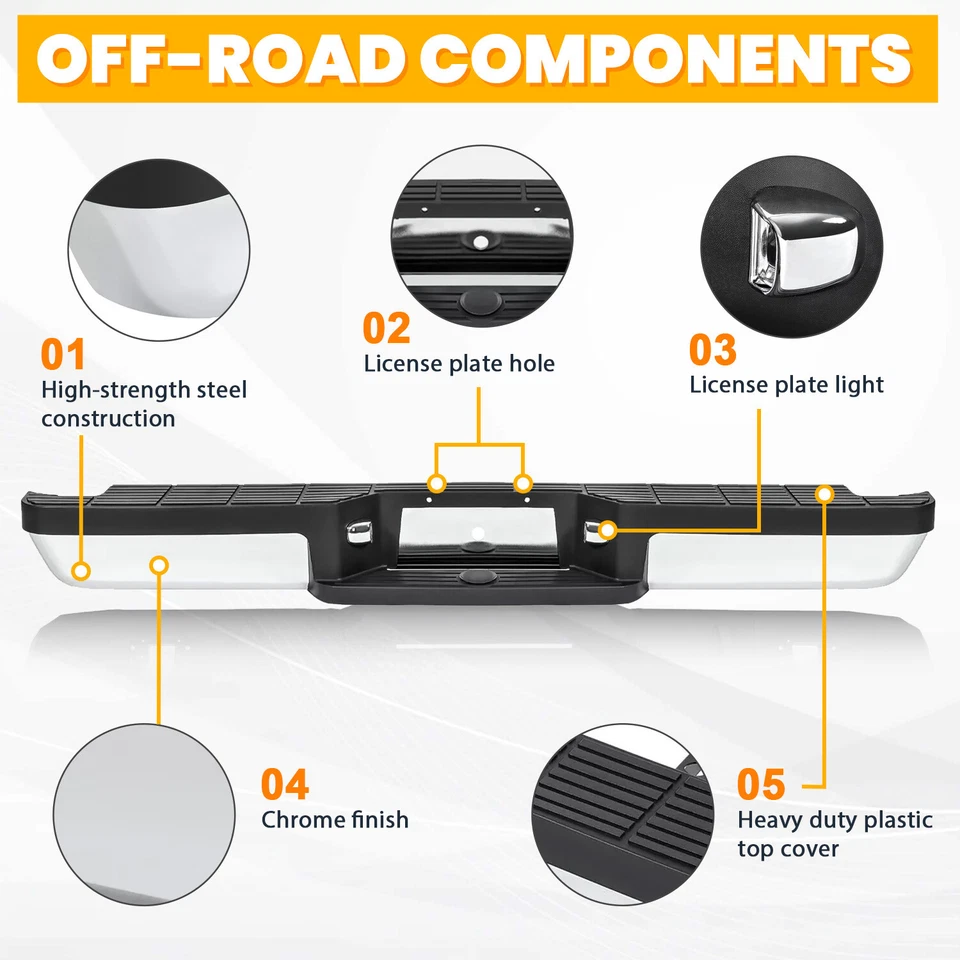 OFF-ROAD COMPONENTS

01
High-strength steel construction

02
License plate hole

03
License plate light

04
Chrome finish

05
Heavy duty plastic top cover