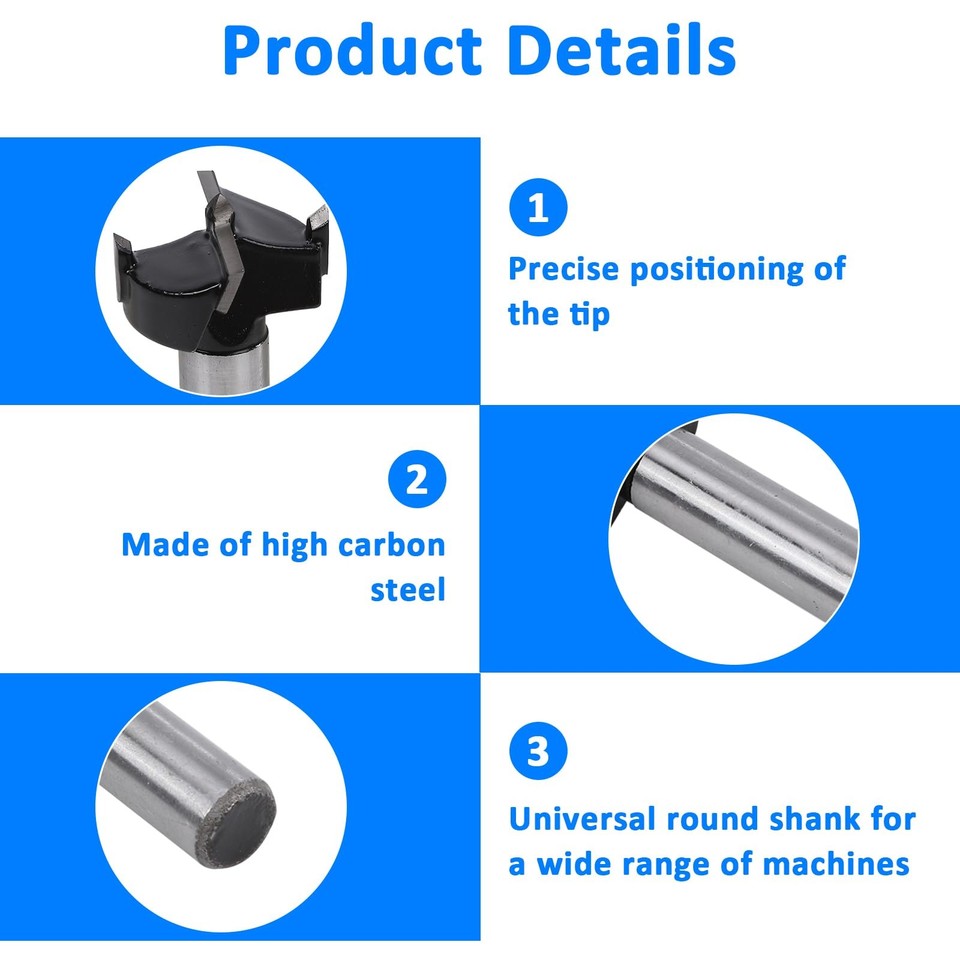 Product Details

1

Precise positioning of the tip

2

Made of high carbon steel

3

Universal round shank for a wide range of machines