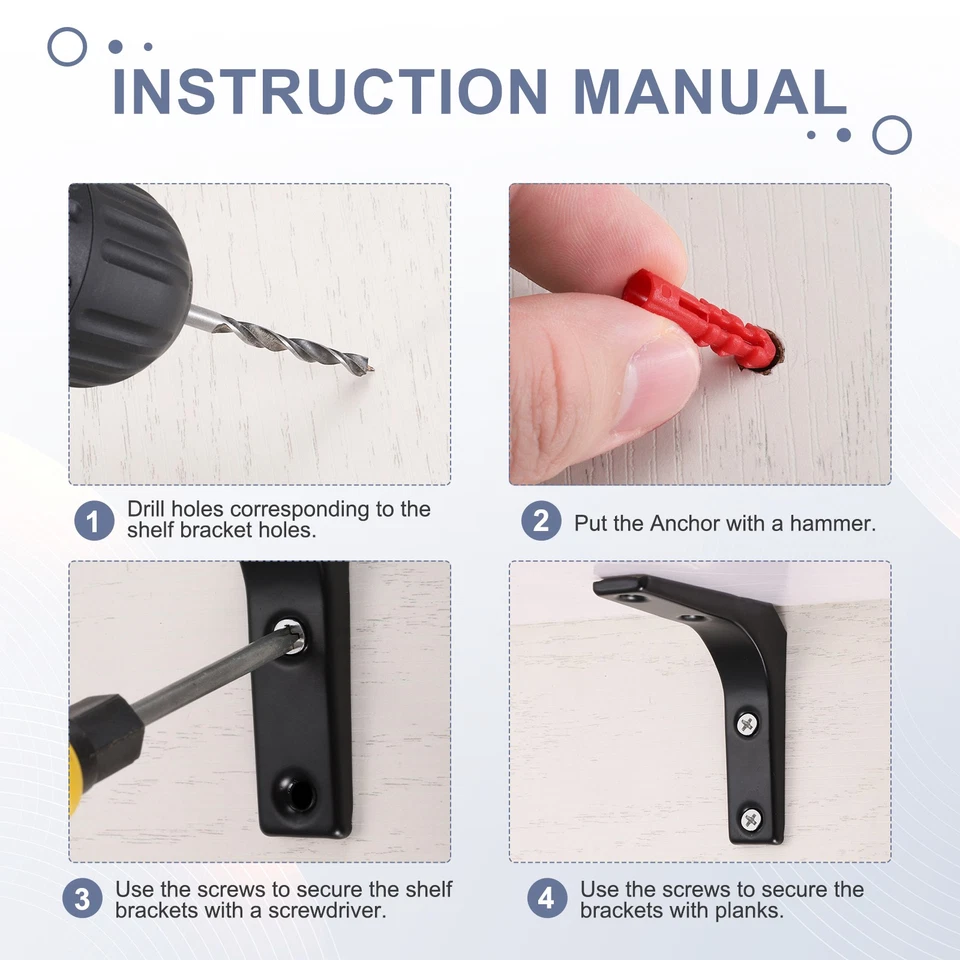 INSTRUCTION MANUAL

1 Drill holes corresponding to the shelf bracket holes.

2 Put the Anchor with a hammer.

3 Use the screws to secure the shelf brackets with a screwdriver.

4 Use the screws to secure the brackets with planks.