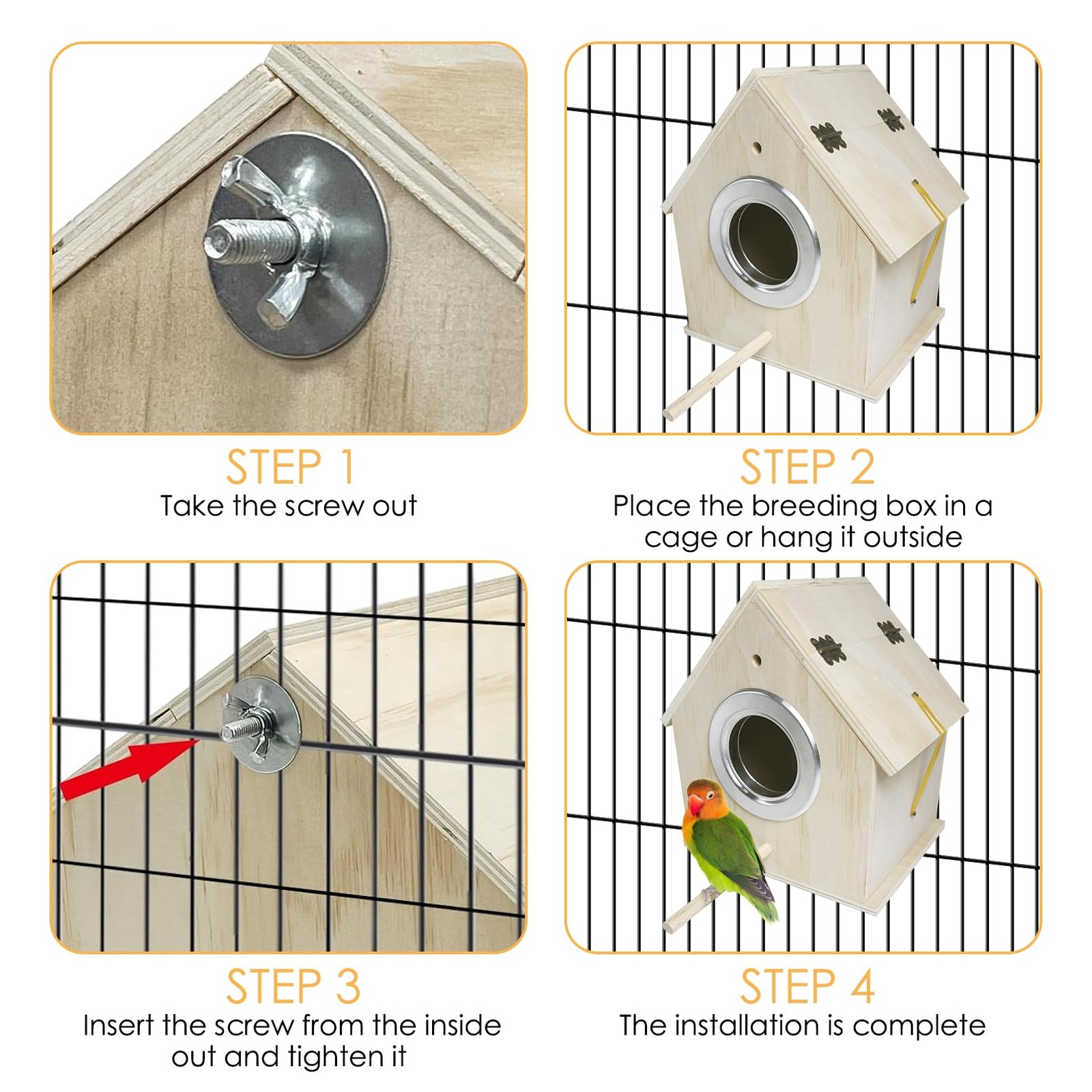 STEP 1
Take the screw out

STEP 2
Place the breeding box in a cage or hang it outside

STEP 3
Insert the screw from the inside out and tighten it

STEP 4
The installation is complete