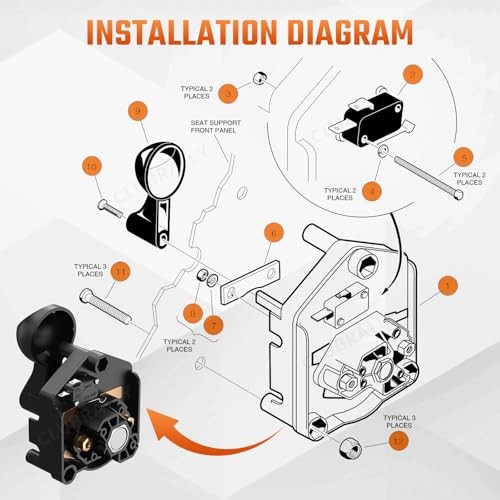 INSTALLATION DIAGRAM

TYPICAL 2 PLACES
3

2

9

SEAT SUPPORT FRONT PANEL

10

5
TYPICAL 2 PLACES

TYPICAL 2 PLACES
4

6

TYPICAL 3 PLACES
11

1

8
7

TYPICAL 2 PLACES

TYPICAL 3 PLACES
12