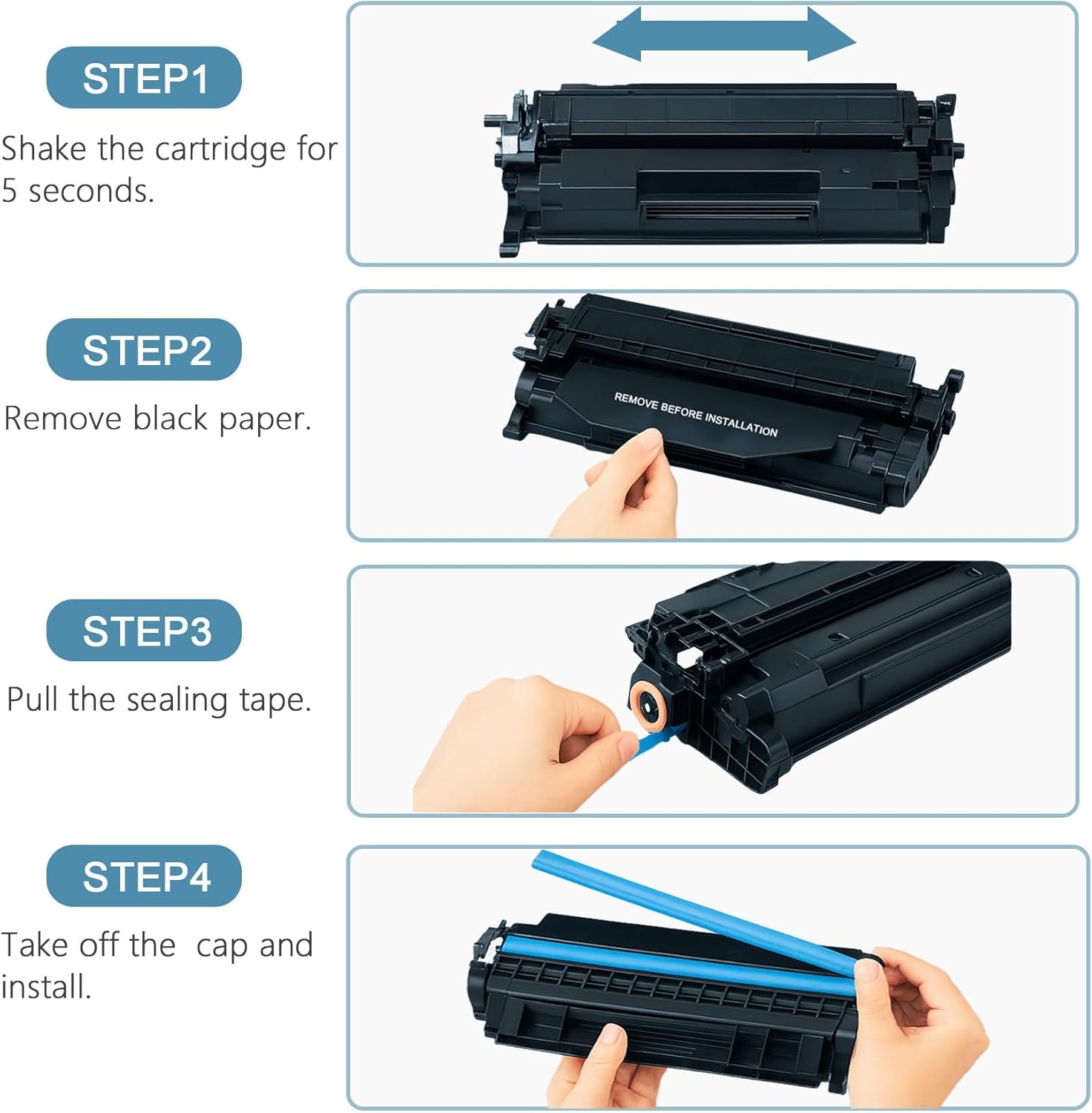 STEP1

Shake the cartridge for 5 seconds.

STEP2

Remove black paper.

REMOVE BEFORE INSTALLATION

STEP3

Pull the sealing tape.

STEP4

Take off the  cap and install.