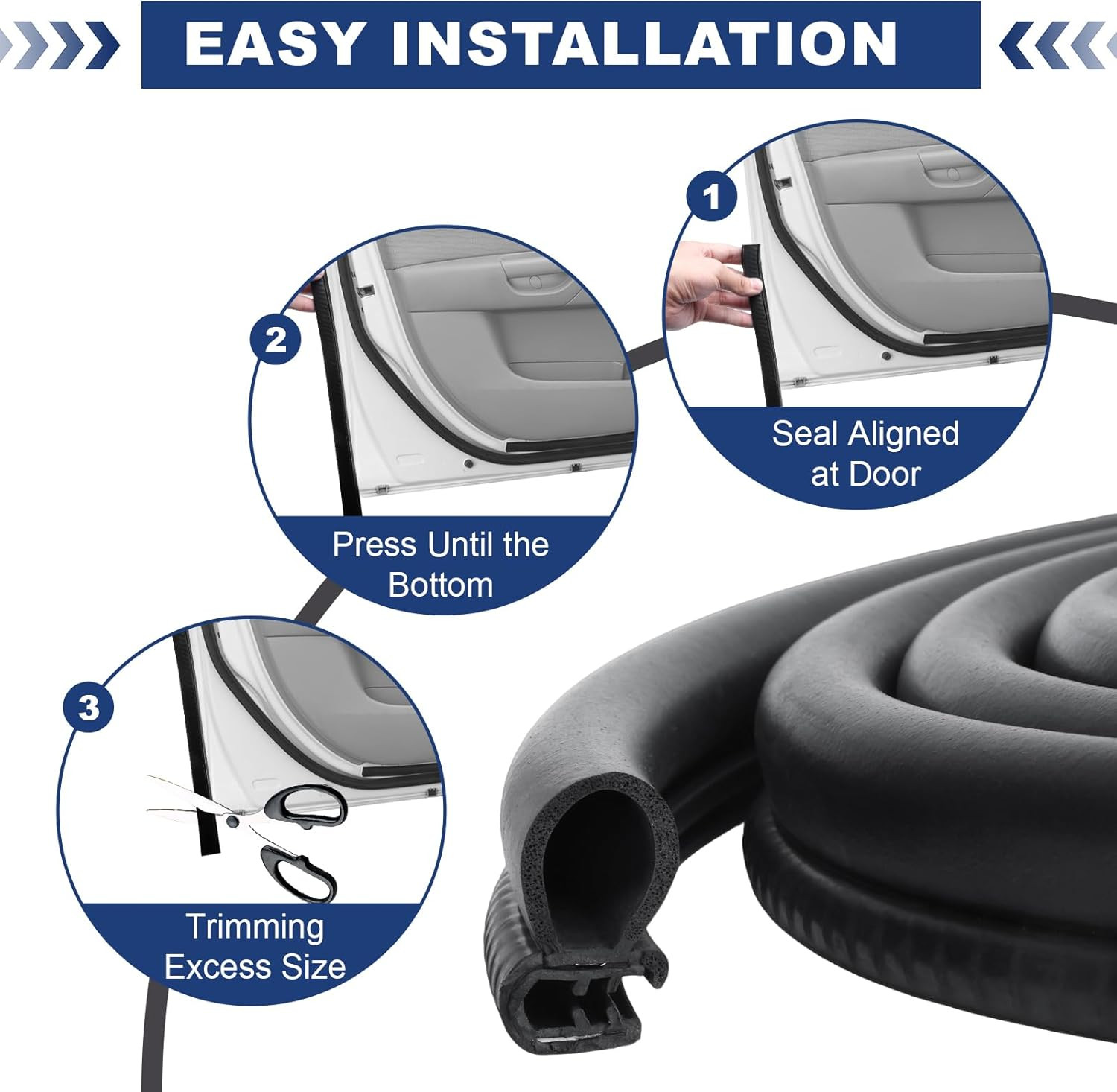 EASY INSTALLATION

1

Seal Aligned at Door

2

Press Until the Bottom

3

Trimming Excess Size