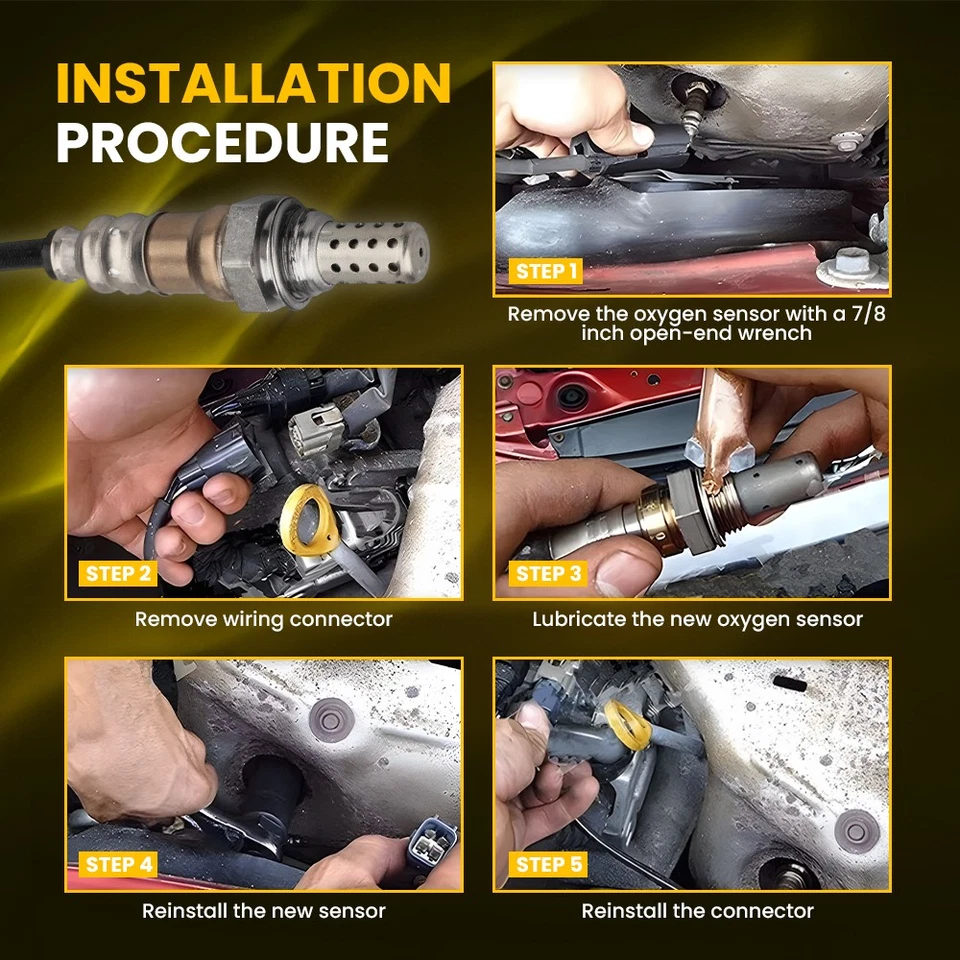 INSTALLATION PROCEDURE

STEP 1
Remove the oxygen sensor with a 7/8 inch open-end wrench

STEP 2
Remove wiring connector

STEP 3
Lubricate the new oxygen sensor

STEP 4
Reinstall the new sensor

STEP 5
Reinstall the connector