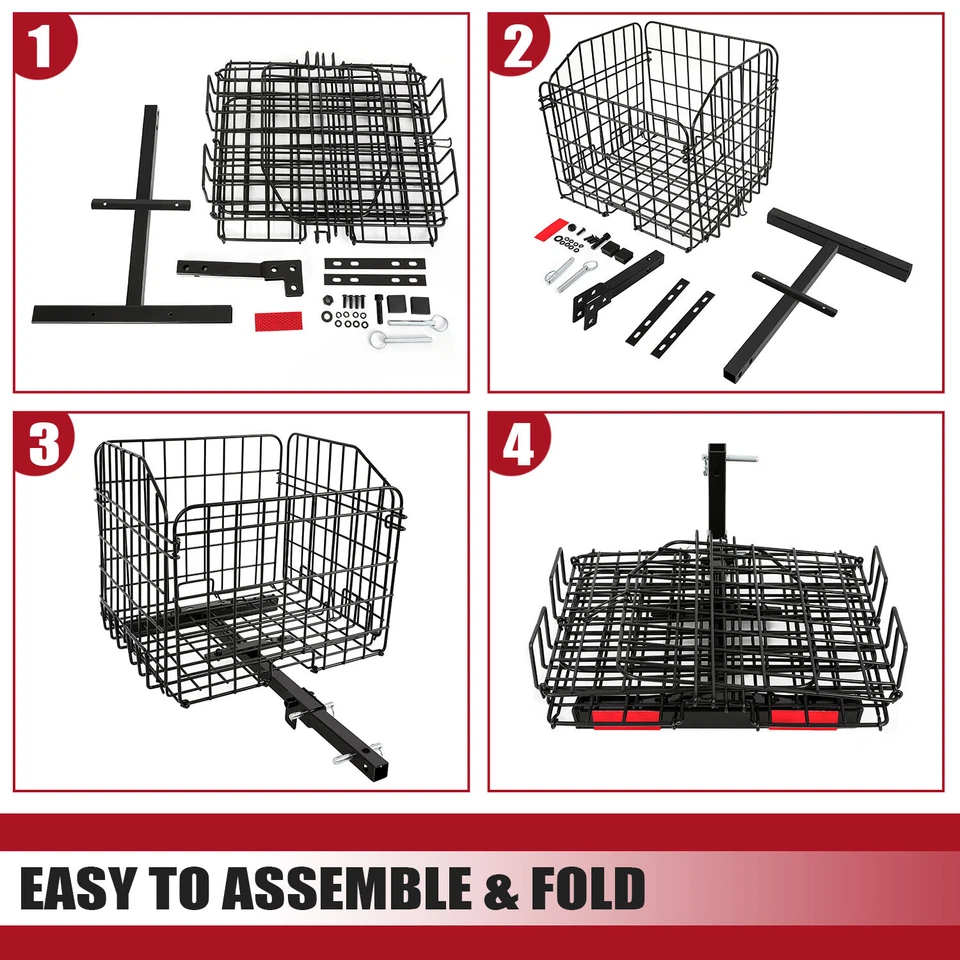 1

2

3

4

EASY TO ASSEMBLE & FOLD