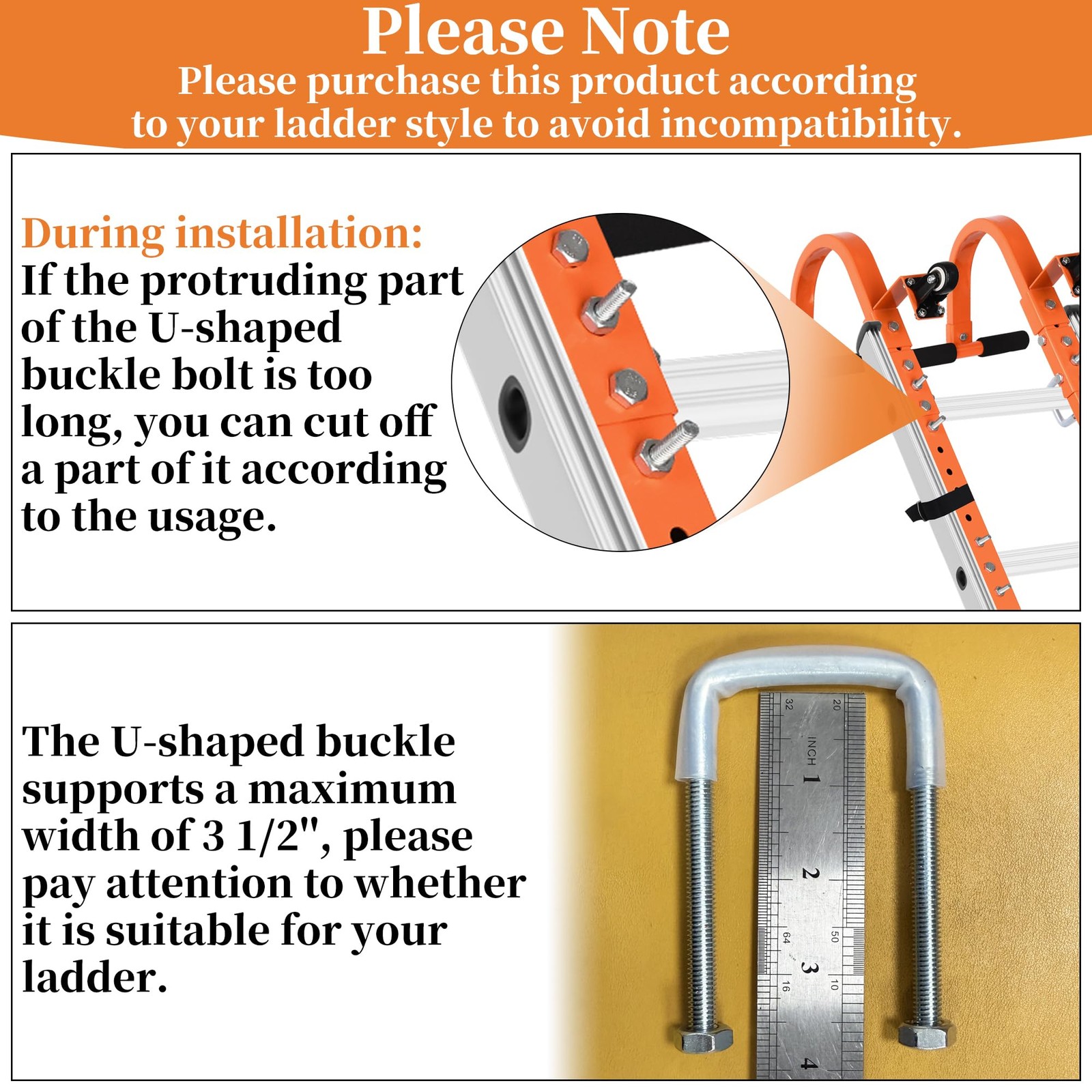 Please Note
Please purchase this product according to your ladder style to avoid incompatibility.

During installation:
If the protruding part of the U-shaped buckle bolt is too long, you can cut off a part of it according to the usage.

The U-shaped buckle supports a maximum width of 3 1/2", please pay attention to whether it is suitable for your ladder.

32 20 INCH 1 2 64 50 3 16 10 4