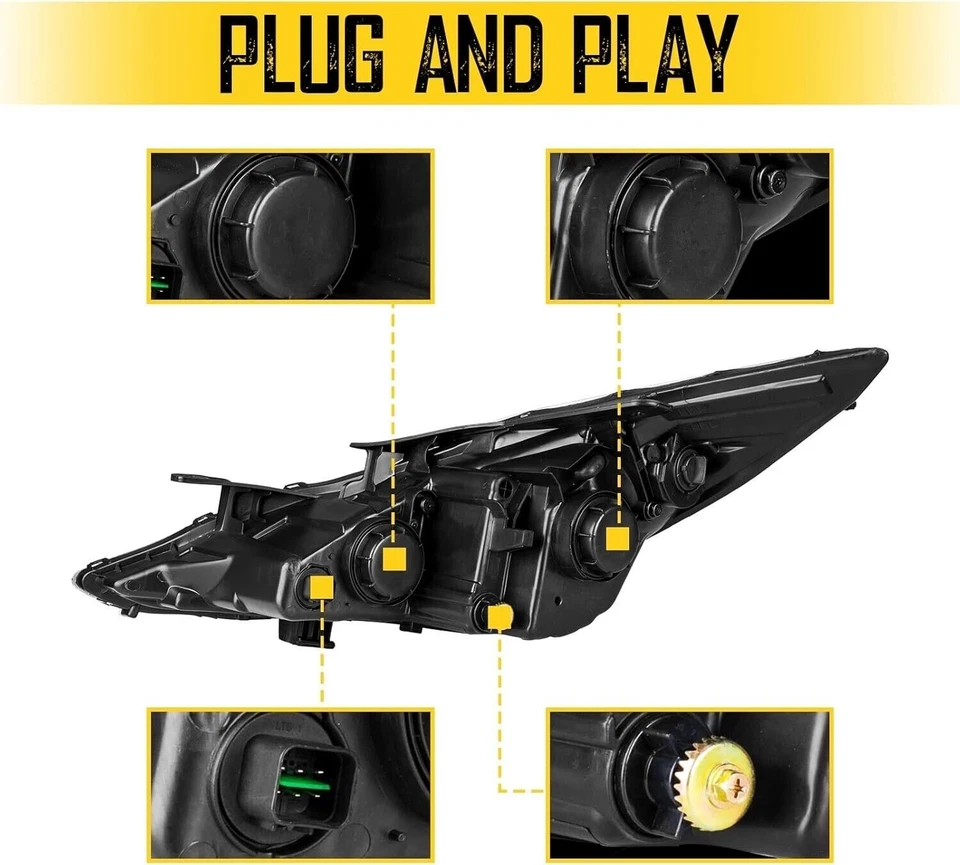 PLUG AND PLAY