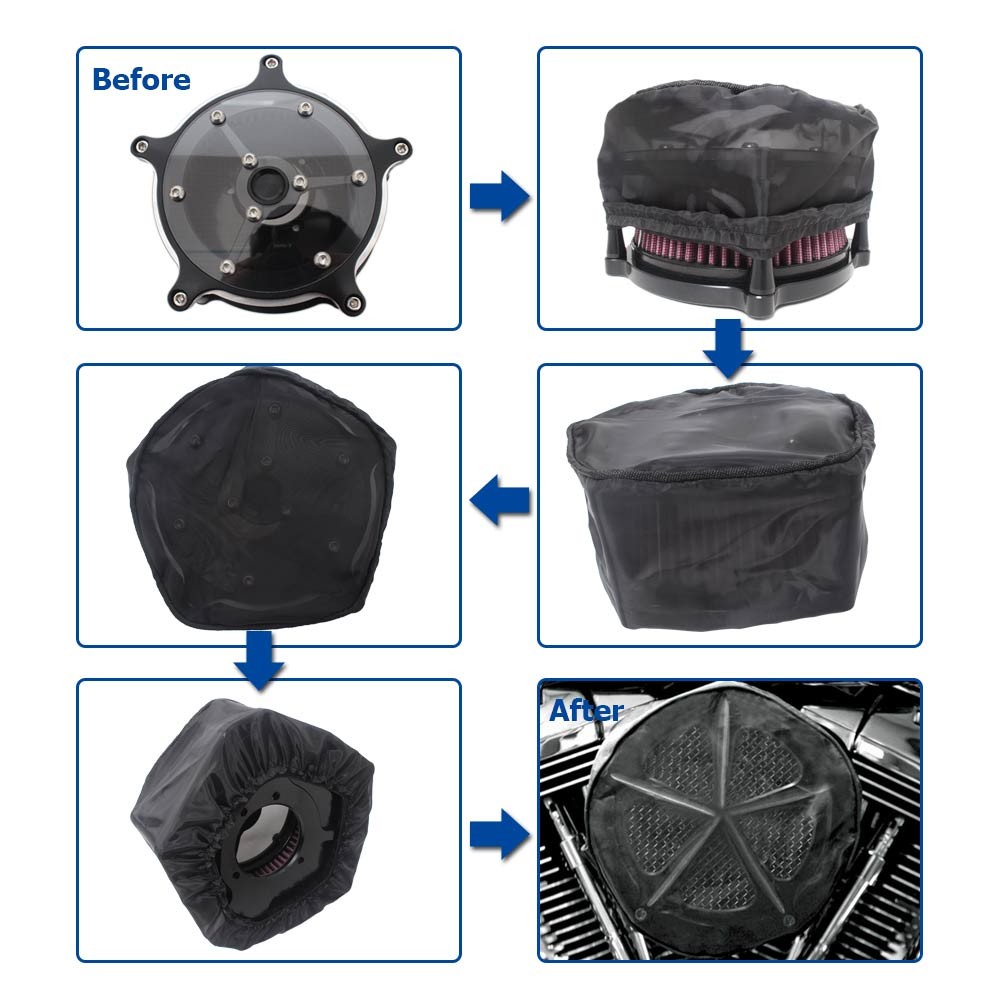 Before

After