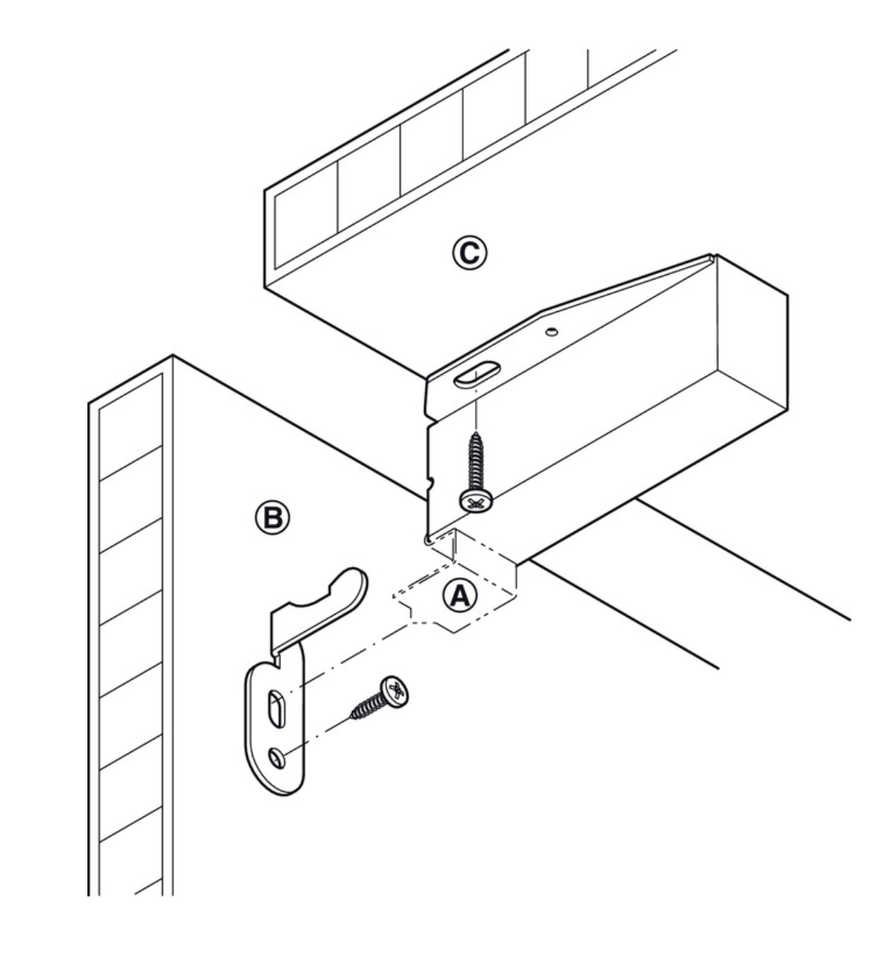 C

B

A