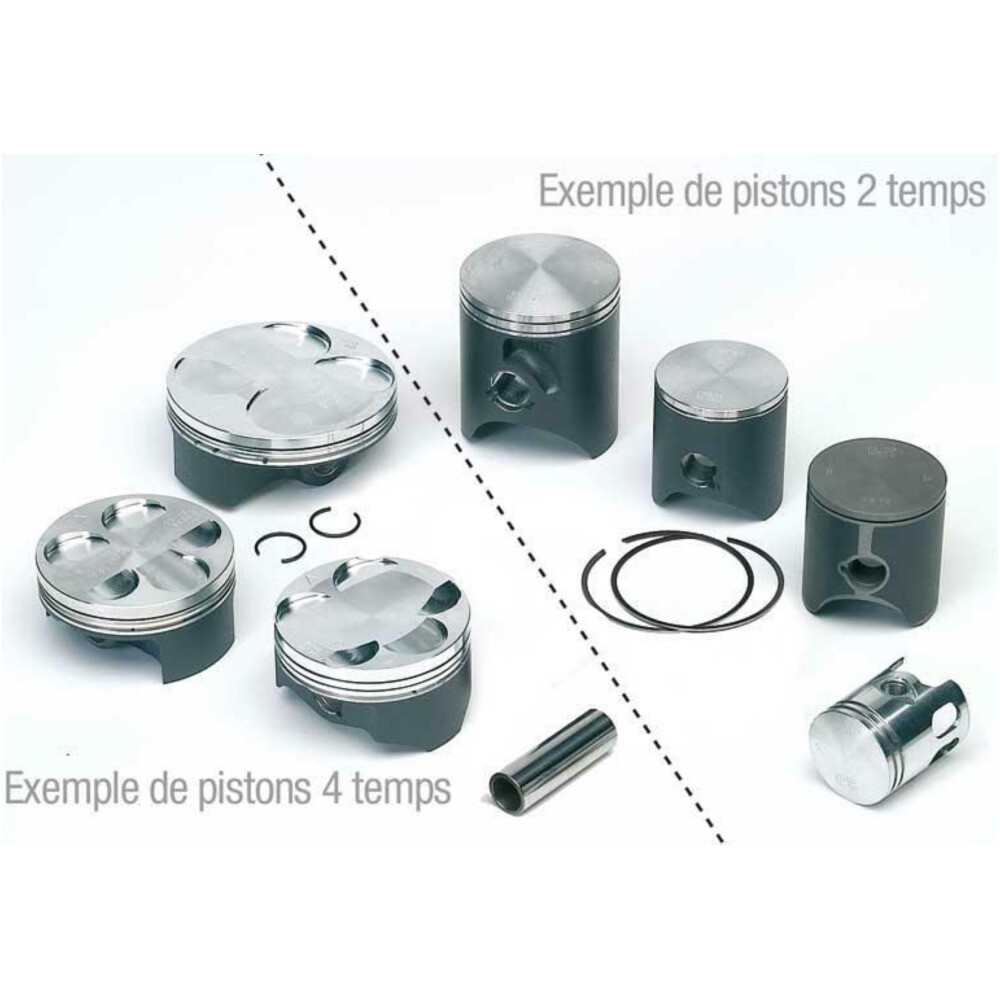 Exemple de pistons 2 temps

Exemple de pistons 4 temps