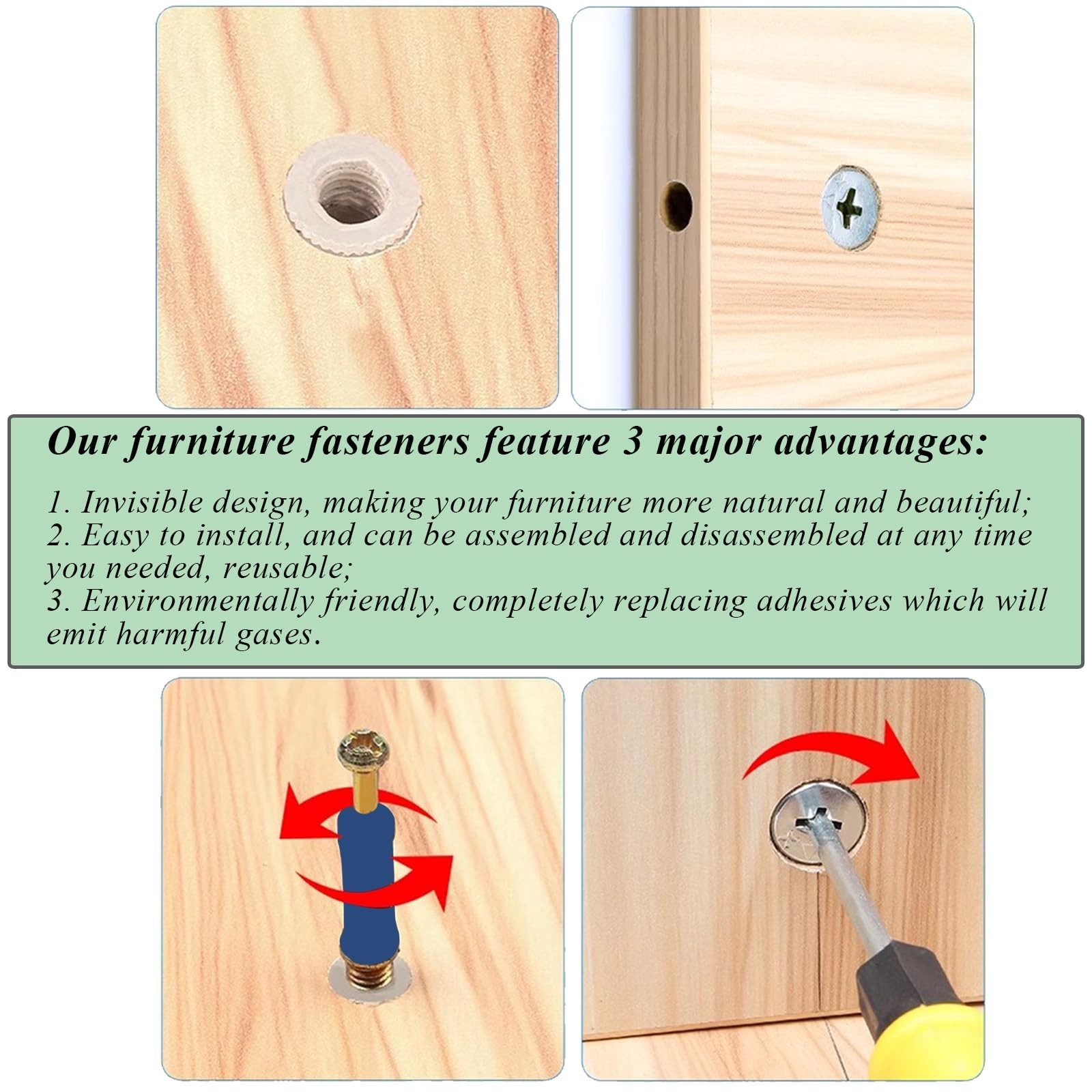 Our furniture fasteners feature 3 major advantages:

1. Invisible design, making your furniture more natural and beautiful;
2. Easy to install, and can be assembled and disassembled at any time you needed, reusable;
3. Environmentally friendly, completely replacing adhesives which will emit harmful gases.