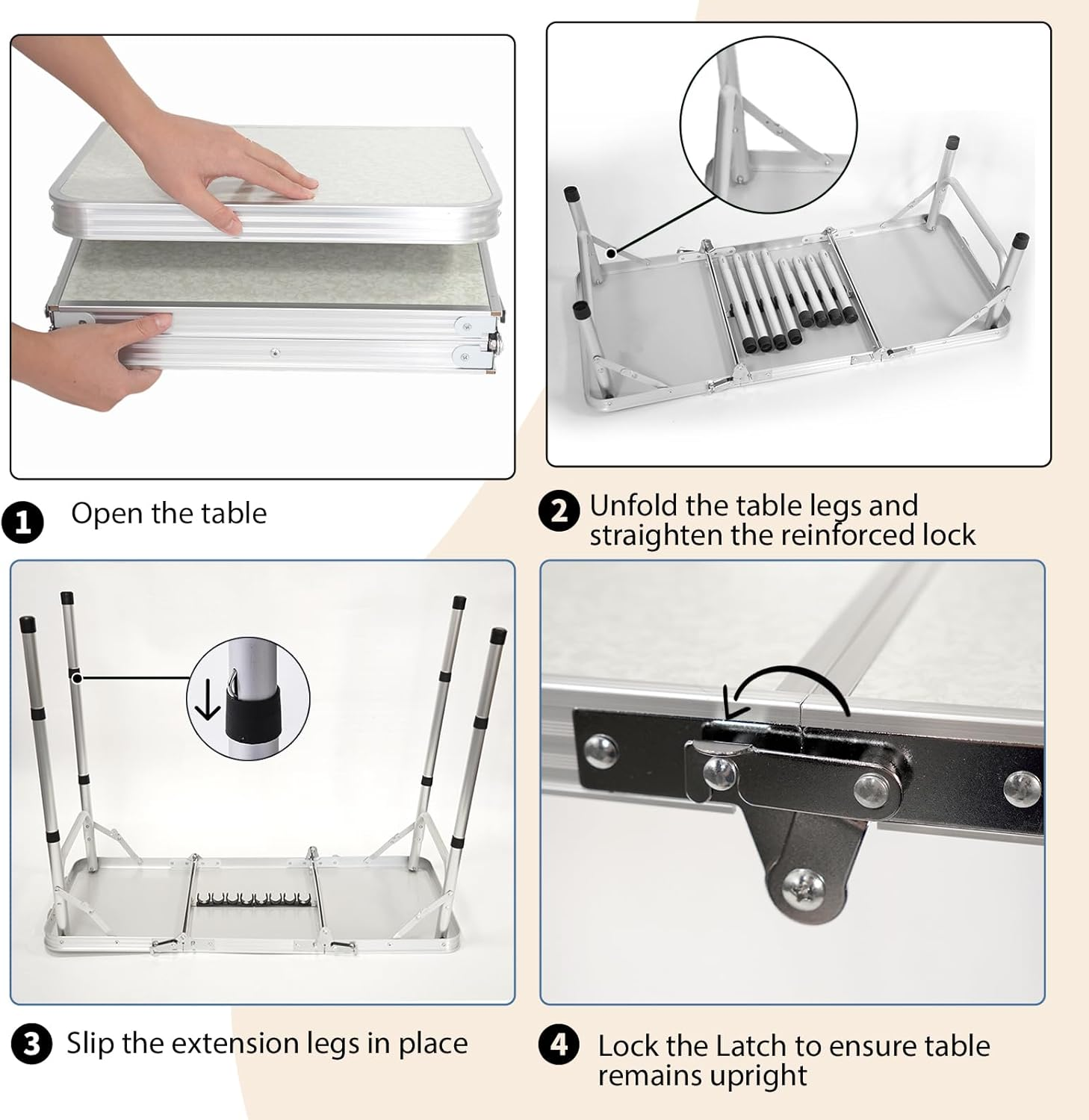 1 Open the table

2 Unfold the table legs and straighten the reinforced lock

3 Slip the extension legs in place

4 Lock the Latch to ensure table remains upright