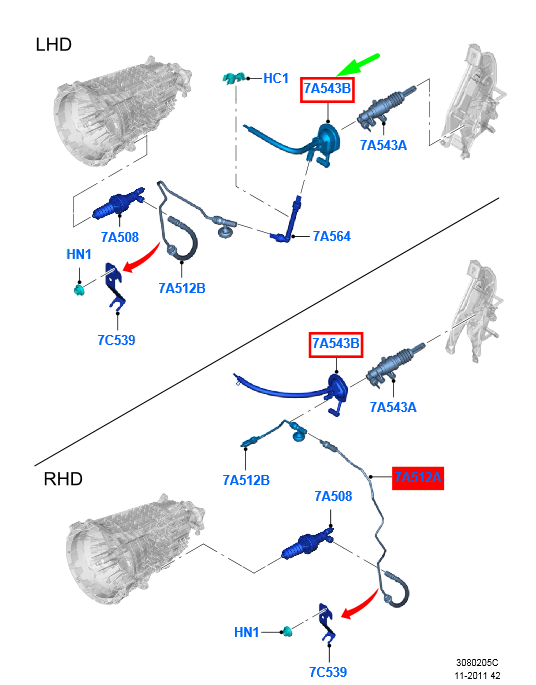 LHD

HC1

7A543B

7A543A

7A508

7A564

HN1

7A512B

7C539

7A543B

7A543A

7A512B

7A512A

RHD

7A508

HN1

7C539

3080205C
11-2011 42