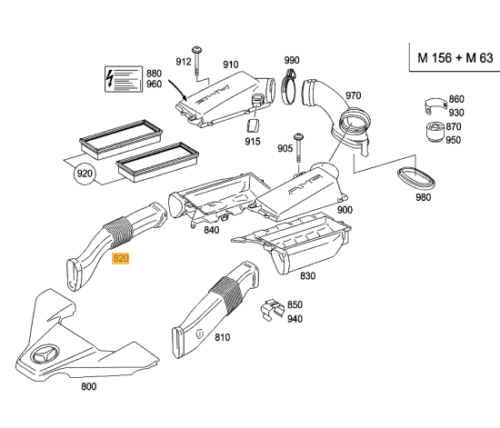 M 156 + M 63

912
910
990
880
960
970
860
930
870
950
915
905
920
980
900
840
820
830
850
940
810
800