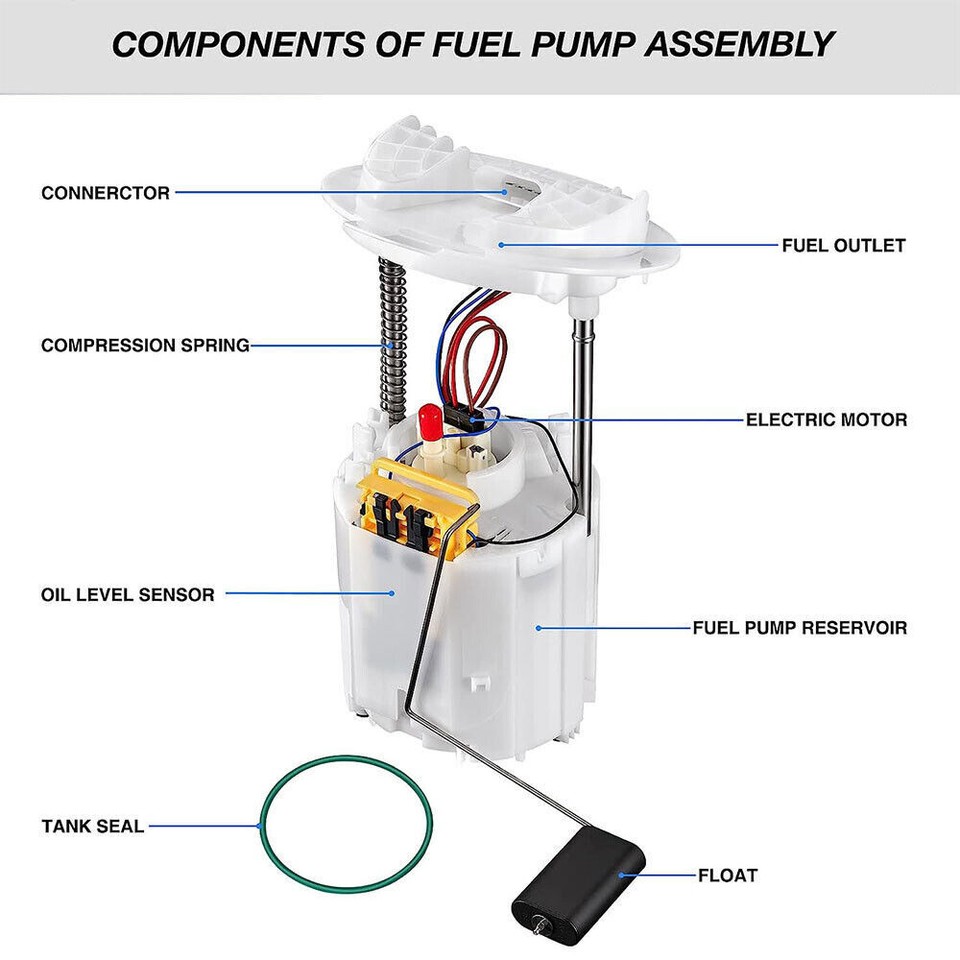 COMPONENTS OF FUEL PUMP ASSEMBLY

CONNERCTOR

FUEL OUTLET

COMPRESSION SPRING

ELECTRIC MOTOR

OIL LEVEL SENSOR

FUEL PUMP RESERVOIR

TANK SEAL

FLOAT