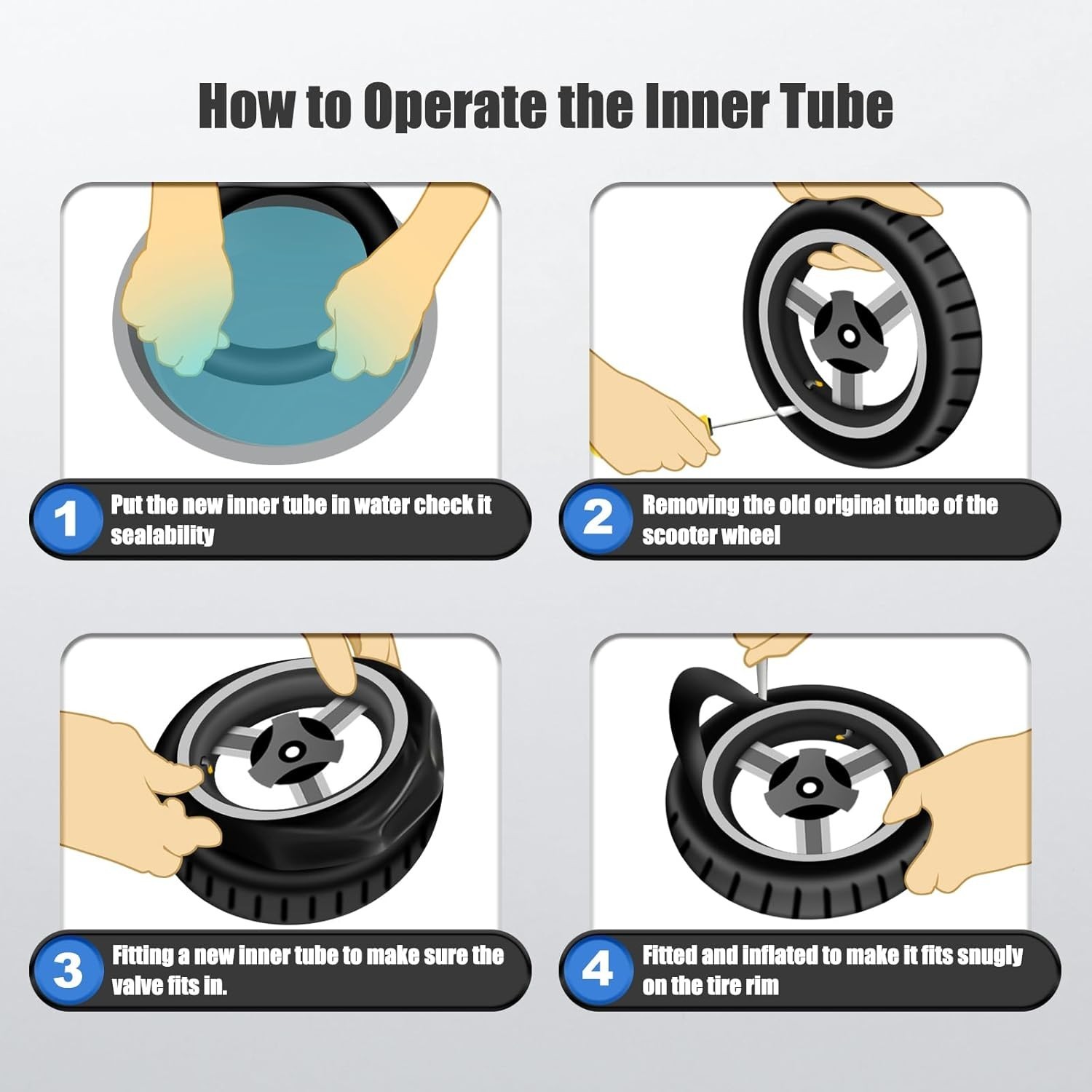 How to Operate the Inner Tube

1 Put the new inner tube in water check it sealability

2 Removing the old original tube of the scooter wheel

3 Fitting a new inner tube to make sure the valve fits in.

4 Fitted and inflated to make it fits snugly on the tire rim