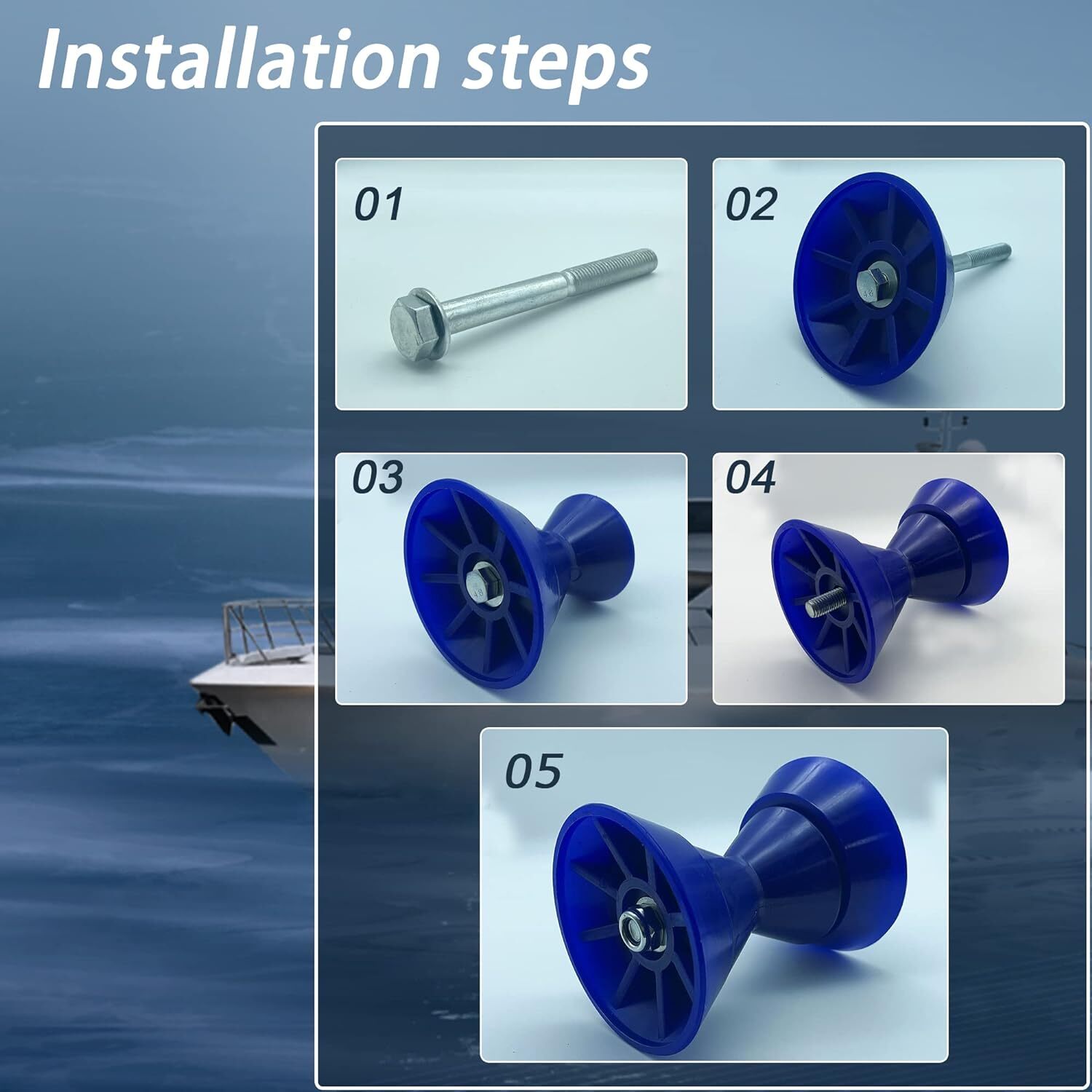 Installation steps

01

02

03

04

05