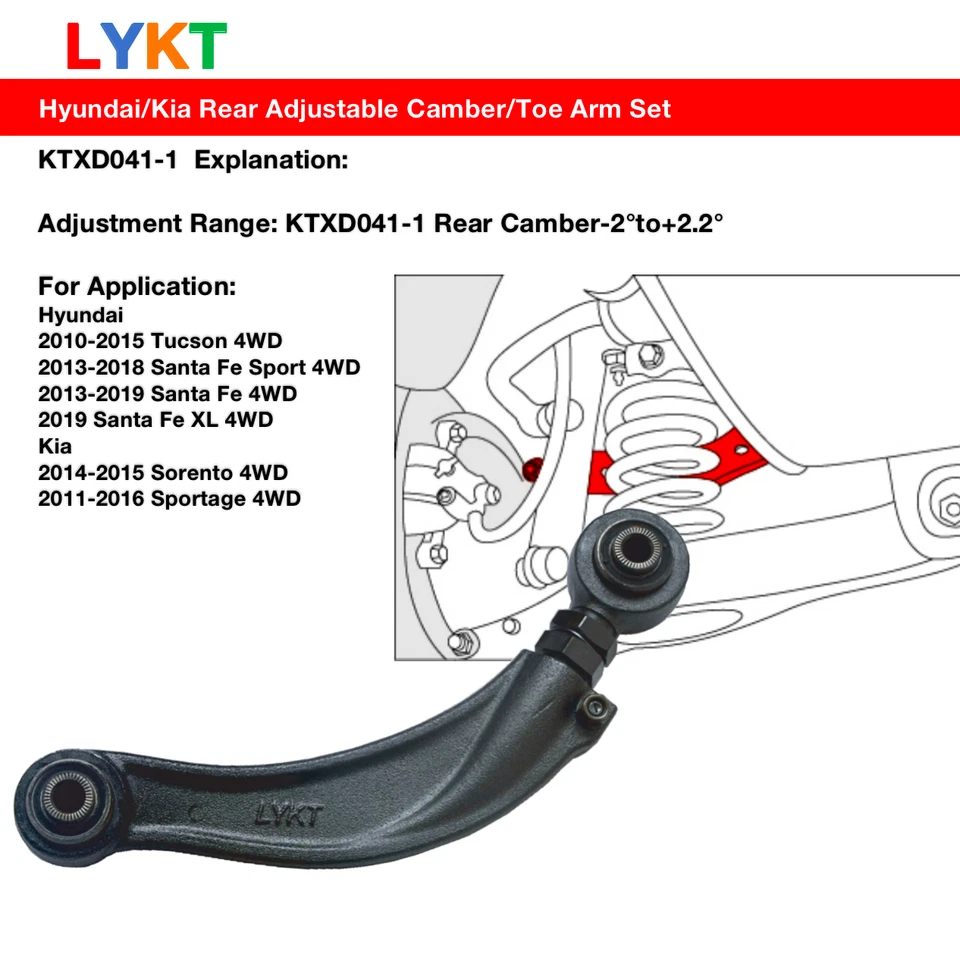 LYKT

Hyundai/Kia Rear Adjustable Camber/Toe Arm Set

KTXD041-1 Explanation:

Adjustment Range: KTXD041-1 Rear Camber-2°to+2.2°

For Application:
Hyundai
2010-2015 Tucson 4WD
2013-2018 Santa Fe Sport 4WD
2013-2019 Santa Fe 4WD
2019 Santa Fe XL 4WD
Kia
2014-2015 Sorento 4WD
2011-2016 Sportage 4WD

LYKT