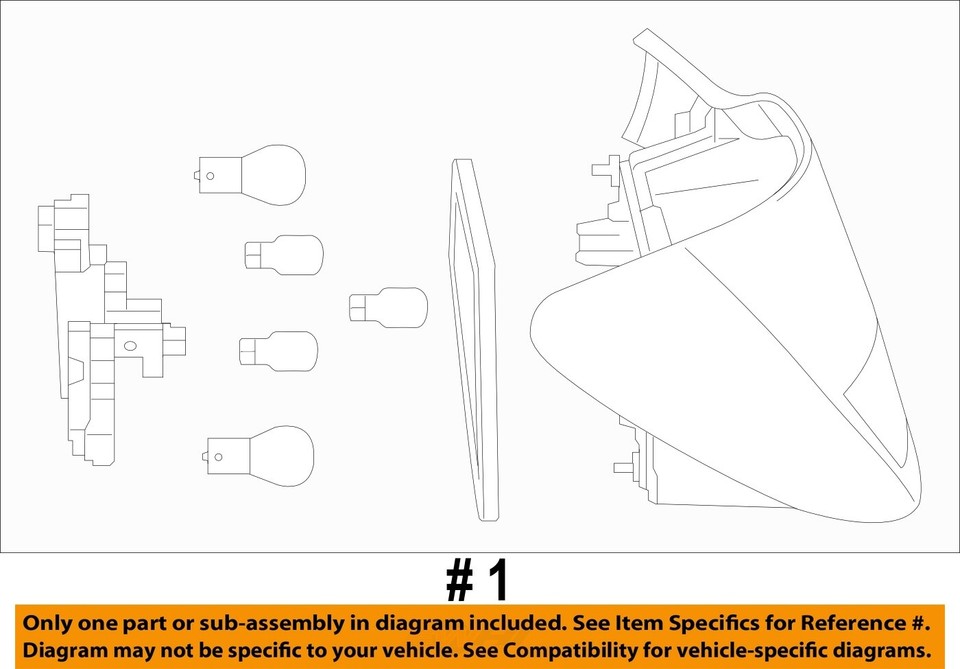 # 1

Only one part or sub-assembly in diagram included. See Item Specifics for Reference #. Diagram may not be specific to your vehicle. See Compatibility for vehicle-specific diagrams.